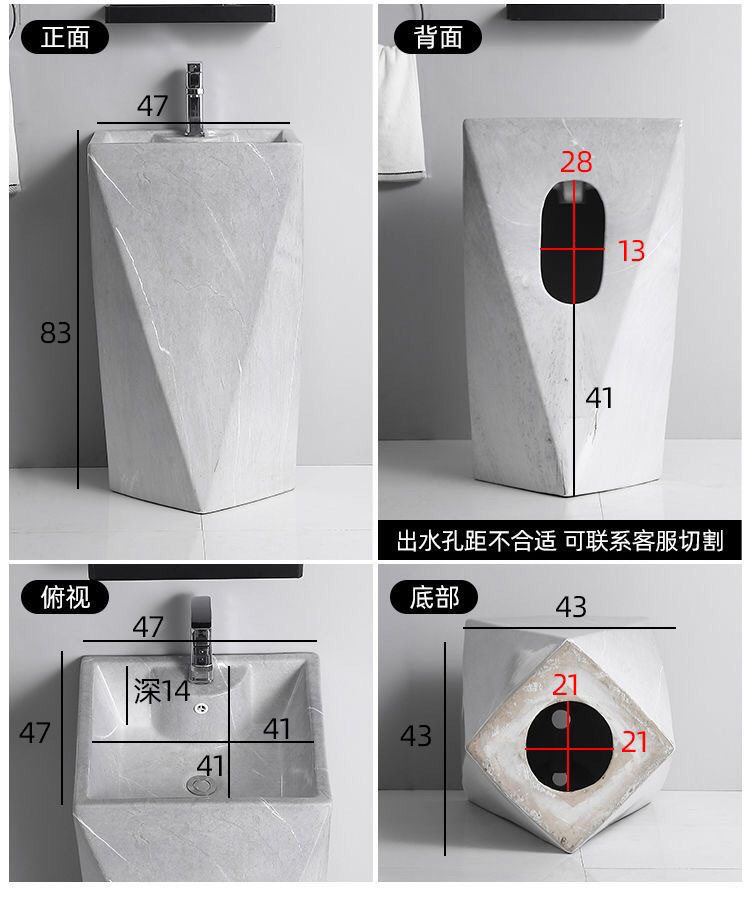 正面
47
83

背面
28
13
41
出水孔距不合适 可联系客服切割

俯视
47
47
深14
41
41

底部
43
43
21
21