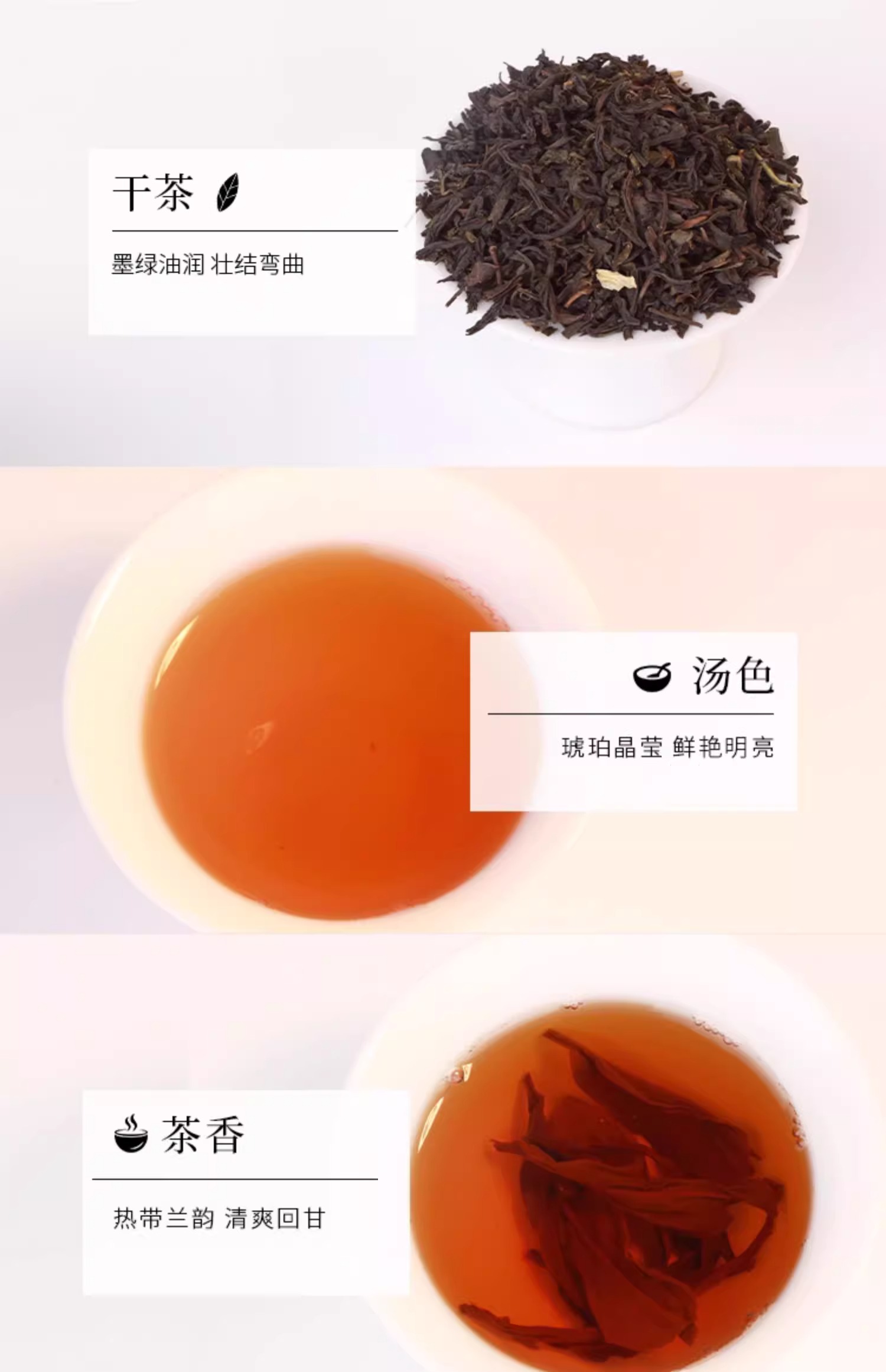 干茶

墨绿油润 壮结弯曲

汤色

琥珀晶莹 鲜艳明亮

茶香

热带兰韵 清爽回甘