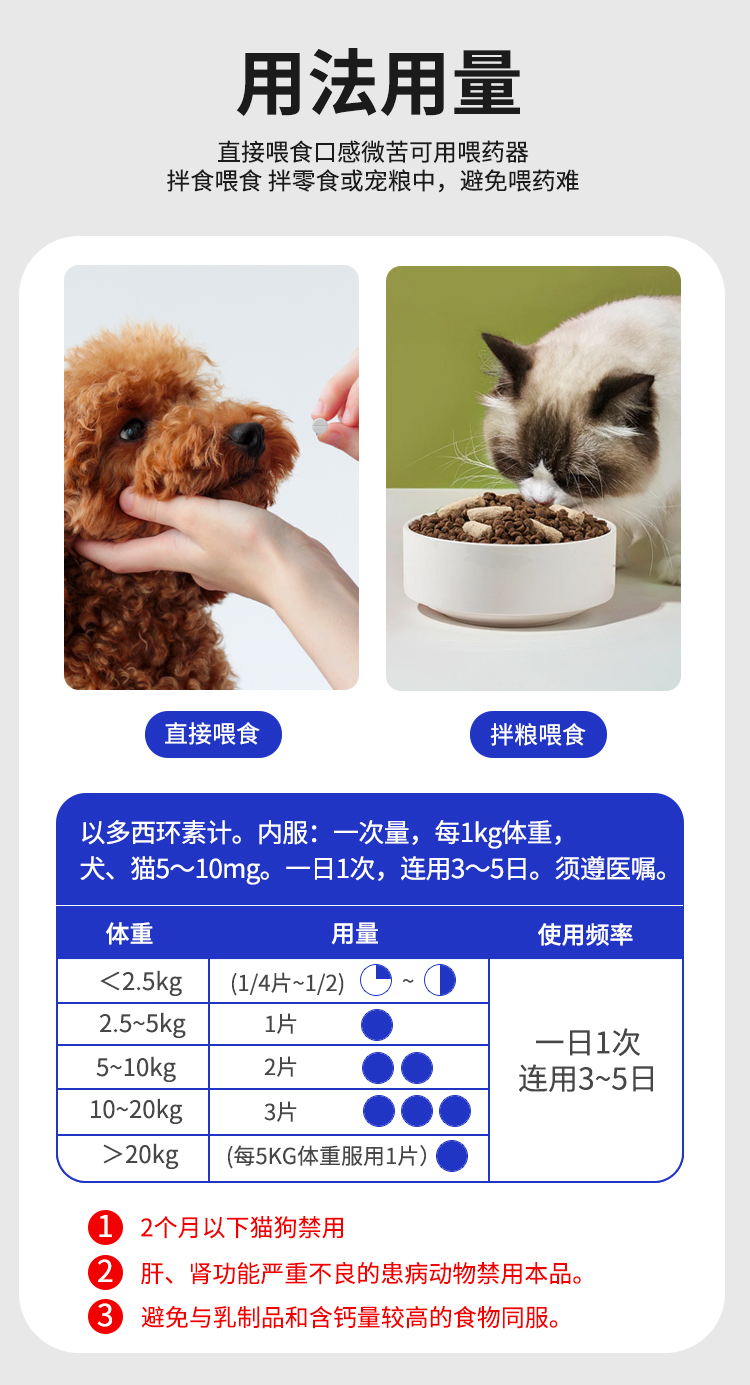 用法用量

直接喂食口感微苦可用喂药器
拌食喂食 拌零食或宠粮中，避免喂药难

直接喂食

拌粮喂食

以多西环素计。内服：一次量，每1kg体重，犬、猫5～10mg。一日1次，连用3～5日。须遵医嘱。

| 体重 | 用量 | 使用频率 |
|---|---|---|
| ＜2.5kg | (1/4片~1/2) ~ | 一日1次 连用3~5日 |
| 2.5~5kg | 1片 | |
| 5~10kg | 2片 | |
| 10~20kg | 3片 | |
| ＞20kg | (每5KG体重服用1片) | |

1 2个月以下猫狗禁用
2 肝、肾功能严重不良的患病动物禁用本品。
3 避免与乳制品和含钙量较高的食物同服。