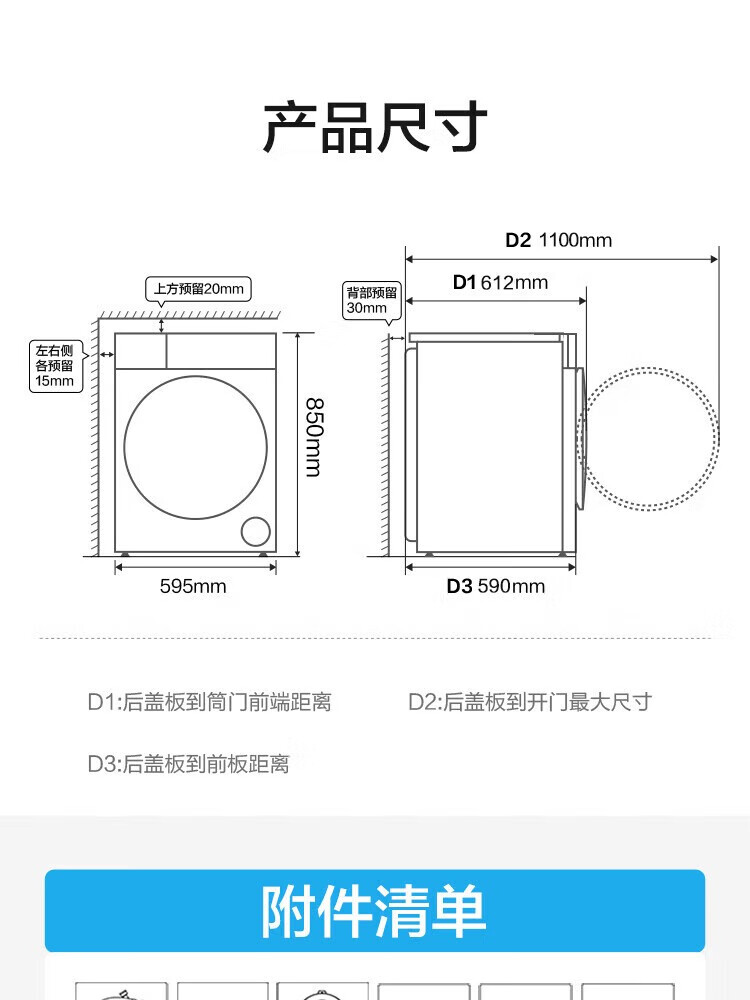 产品尺寸

上方预留20mm

左右侧各预留15mm

850mm

595mm

D2 1100mm

D1 612mm

背部预留30mm

D3 590mm

D1:后盖板到筒门前端距离

D2:后盖板到开门最大尺寸

D3:后盖板到前板距离

附件清单