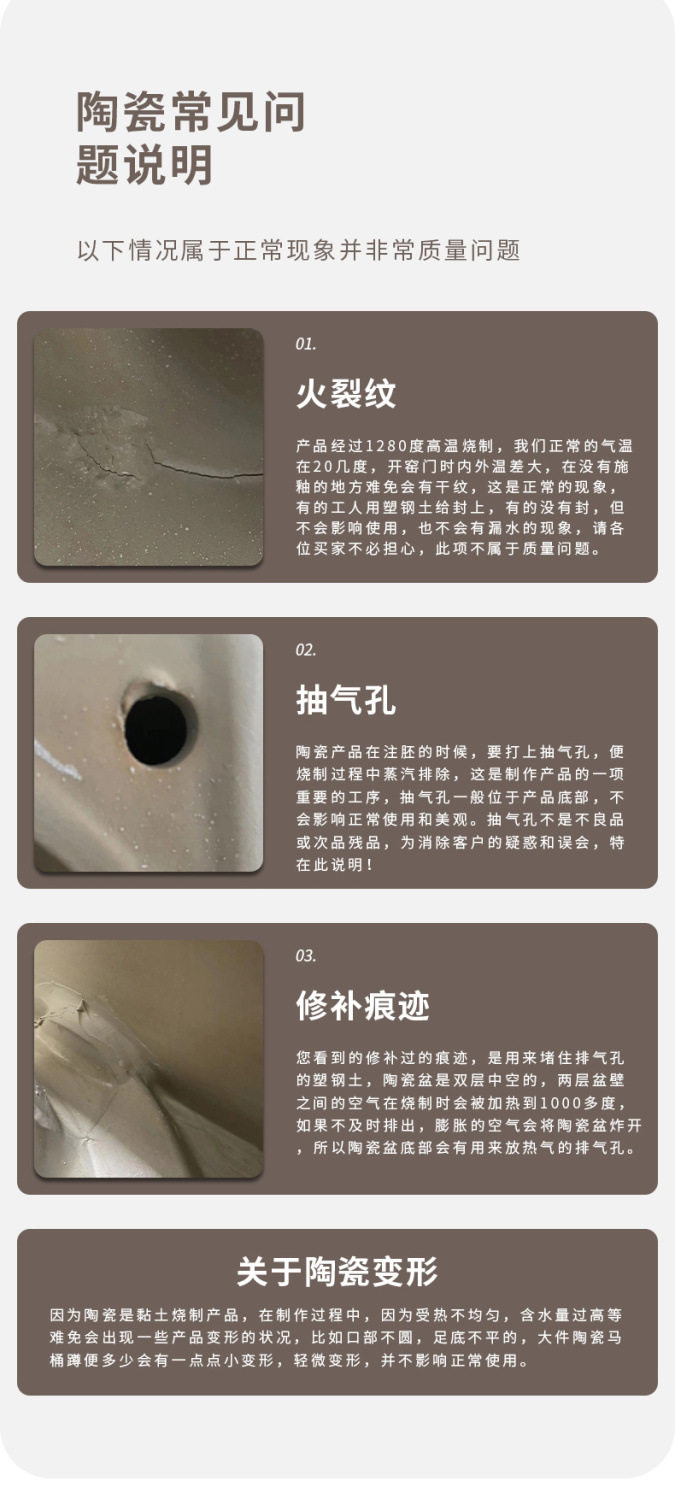 陶瓷常见问题说明

以下情况属于正常现象并非常质量问题

01.

火裂纹

产品经过1280度高温烧制，我们正常的气温在20几度，开窑门时内外温差大，在没有施釉的地方难免会有干纹，这是正常的现象，有的工人用塑钢土给封上，有的没有封，但不会影响使用，也不会有漏水的现象，请各位买家不必担心，此项不属于质量问题。

02.

抽气孔

陶瓷产品在注胚的时候，要打上抽气孔，便烧制过程中蒸汽排除，这是制作产品的一项重要的工序，抽气孔一般位于产品底部，不会影响正常使用和美观。抽气孔不是不良品或次品残品，为消除客户的疑惑和误会，特在此说明！

03.

修补痕迹

您看到的修补过的痕迹，是用来堵住排气孔的塑钢土，陶瓷盆是双层中空的，两层盆壁之间的空气在烧制时会被加热到1000多度，如果不及时排出，膨胀的空气会将陶瓷盆炸开，所以陶瓷盆底部会有用来放热气的排气孔。

关于陶瓷变形

因为陶瓷是黏土烧制产品，在制作过程中，因为受热不均匀，含水量过高等难免会出现一些产品变形的状况，比如口部不圆，足底不平的，大件陶瓷马桶蹲便多少会有一点点小变形，轻微变形，并不影响正常使用。