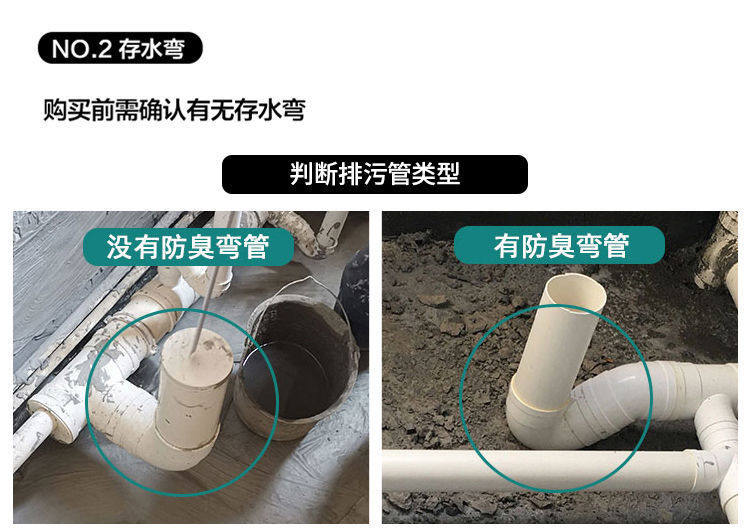 NO.2 存水弯

购买前需确认有无存水弯

判断排污管类型

没有防臭弯管

有防臭弯管