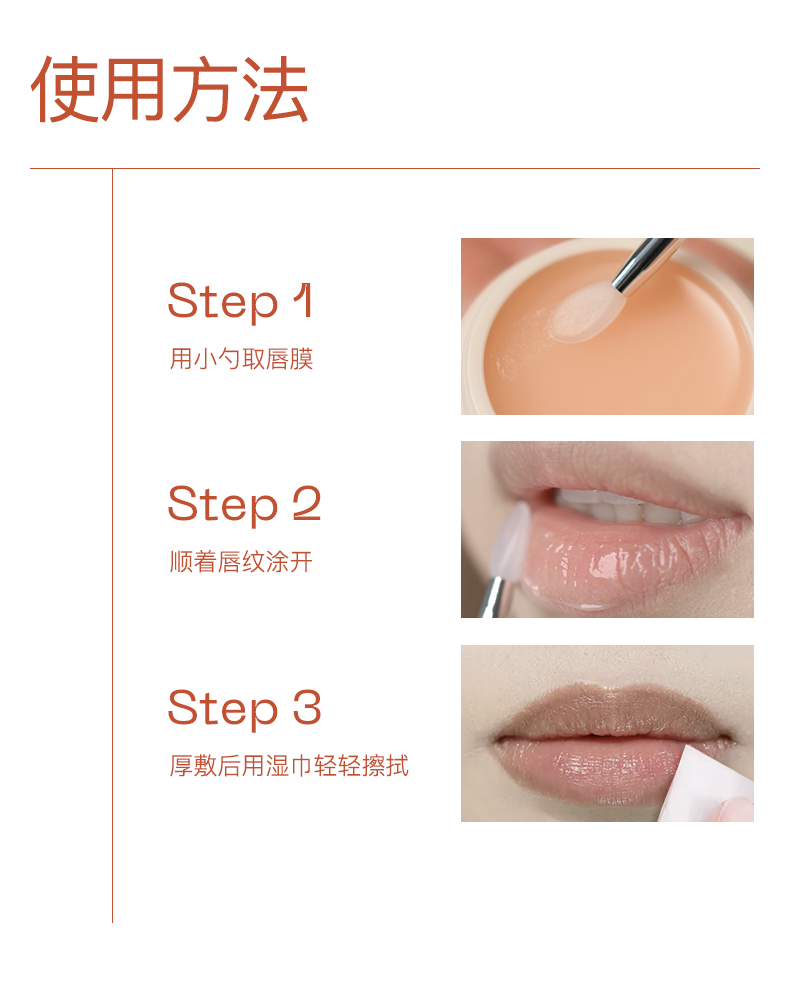 使用方法

Step 1
用小勺取唇膜

Step 2
顺着唇纹涂开

Step 3
厚敷后用湿巾轻轻擦拭