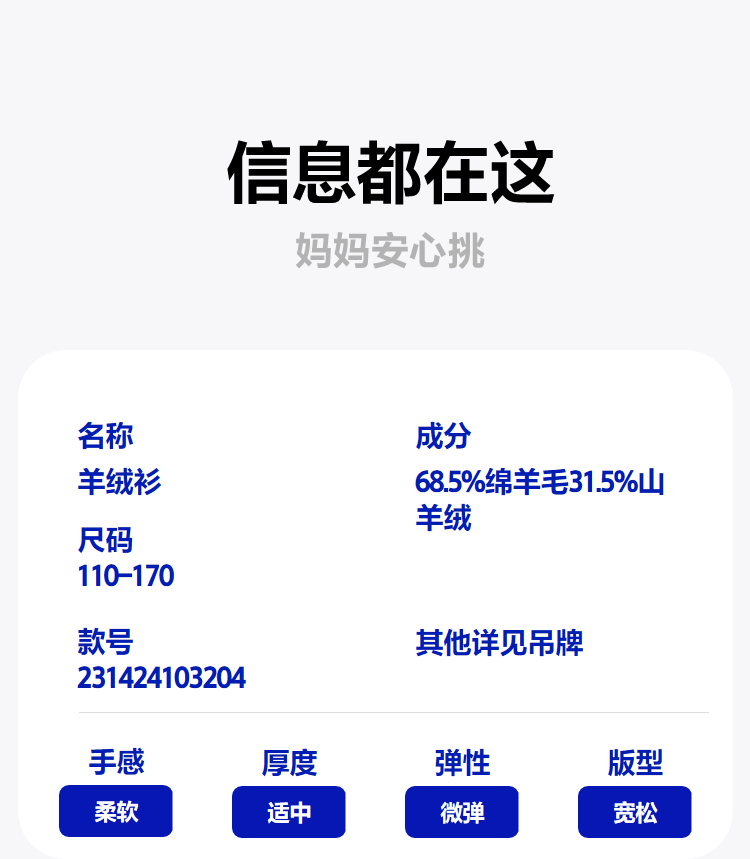 信息都在这

妈妈安心挑

名称
羊绒衫

尺码
110-170

款号
231424103204

成分
68.5%绵羊毛31.5%山羊绒

其他详见吊牌

手感
柔软

厚度
适中

弹性
微弹

版型
宽松