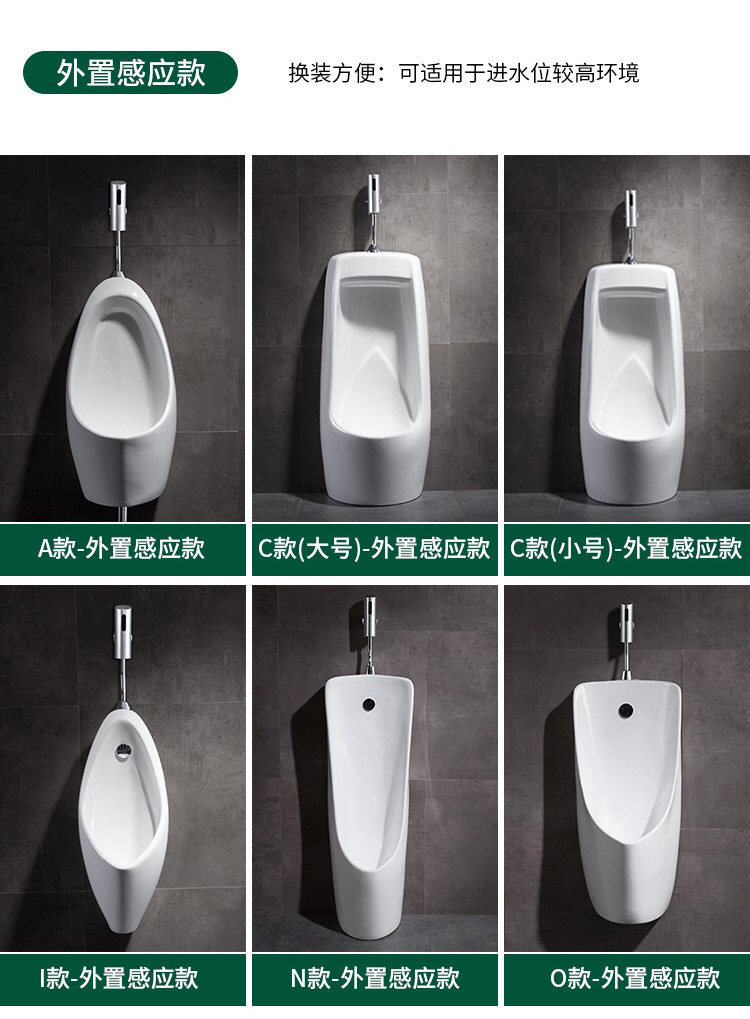 外置感应款

换装方便：可适用于进水位较高环境

A款-外置感应款

C款(大号)-外置感应款

C款(小号)-外置感应款

I款-外置感应款

N款-外置感应款

O款-外置感应款