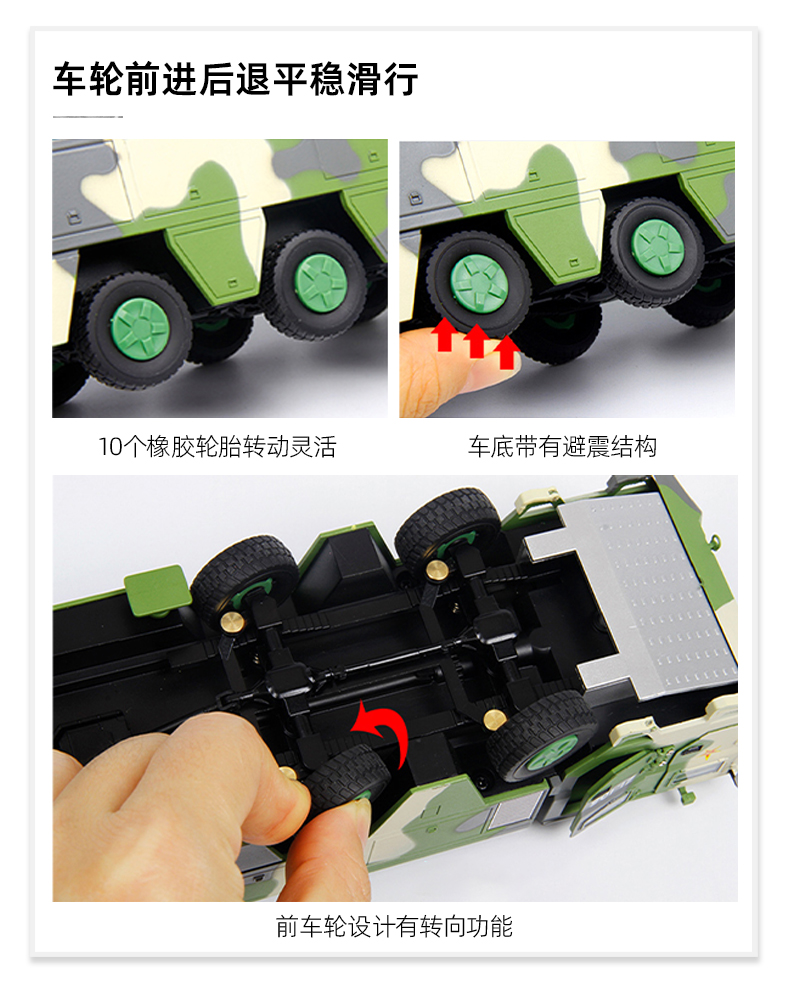 车轮前进后退平稳滑行

10个橡胶轮胎转动灵活

车底带有避震结构

前车轮设计有转向功能