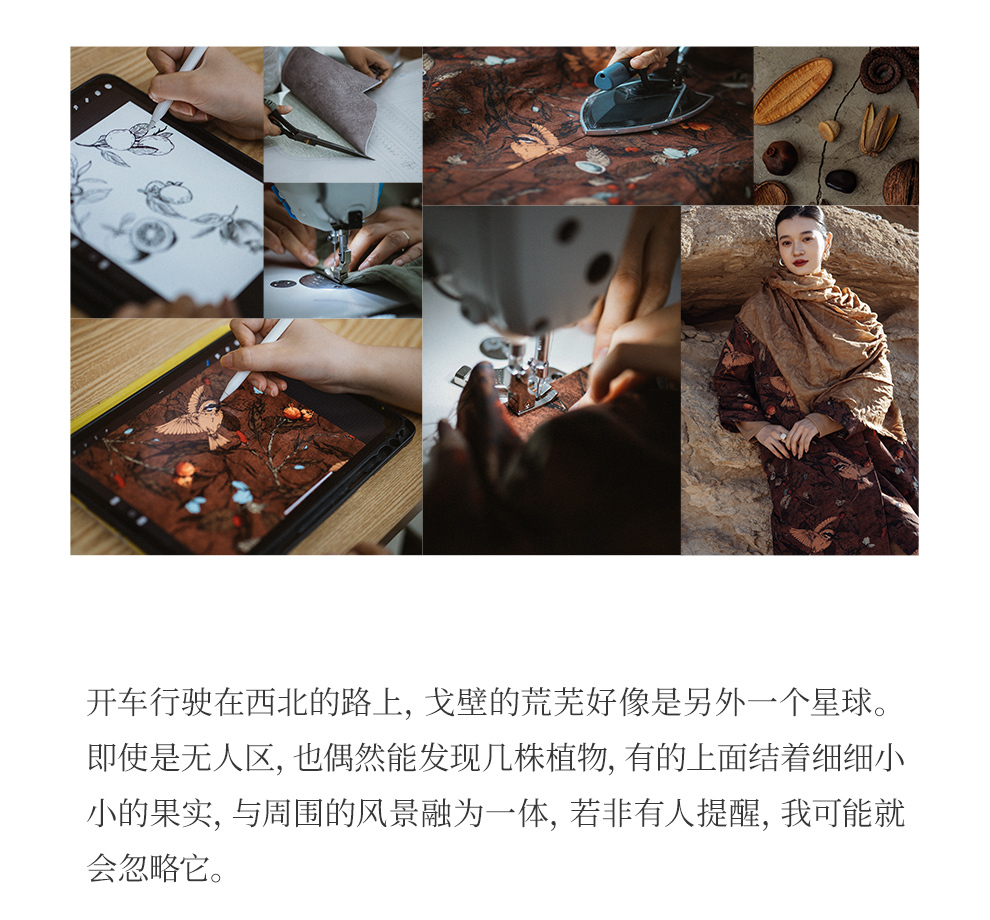 开车行驶在西北的路上, 戈壁的荒芜好像是另外一个星球。即使是无人区, 也偶然能发现几株植物, 有的上面结着细细小小的果实, 与周围的风景融为一体, 若非有人提醒, 我可能就会忽略它。