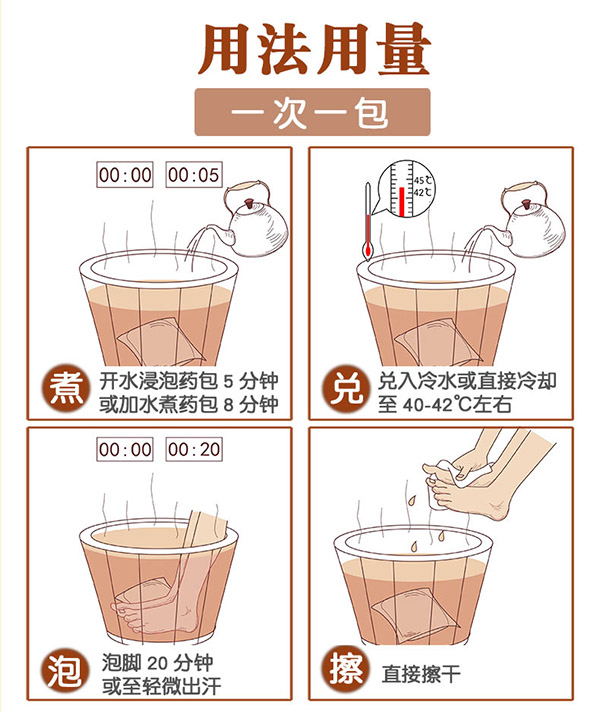 用法用量

一次一包

00:00 00:05

煮 开水浸泡药包 5 分钟
或加水煮药包 8 分钟

45℃
42℃

兑 兑入冷水或直接冷却
至 40-42℃左右

00:00 00:20

泡 泡脚 20 分钟
或至轻微出汗

擦 直接擦干