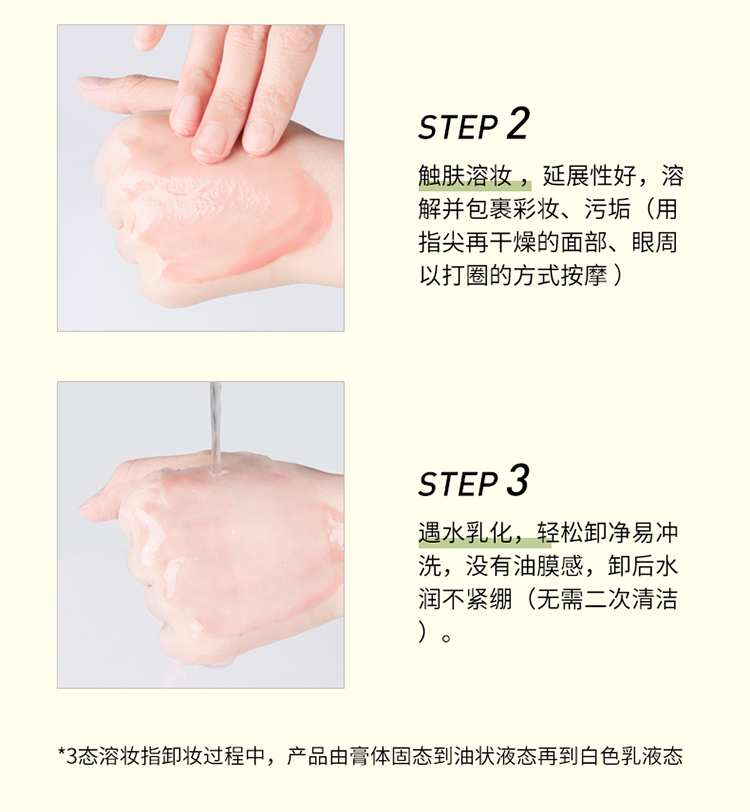 STEP 2

触肤溶妆，延展性好，溶解并包裹彩妆、污垢（用指尖再干燥的面部、眼周以打圈的方式按摩）

STEP 3

遇水乳化，轻松卸净易冲洗，没有油膜感，卸后水润不紧绷（无需二次清洁）。

*3态溶妆指卸妆过程中，产品由膏体固态到油状液态再到白色乳液态