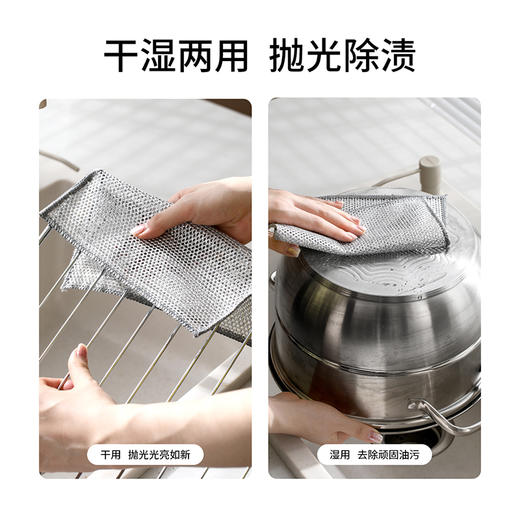 干湿两用 抛光除渍

干用 抛光光亮如新

湿用 去除顽固油污