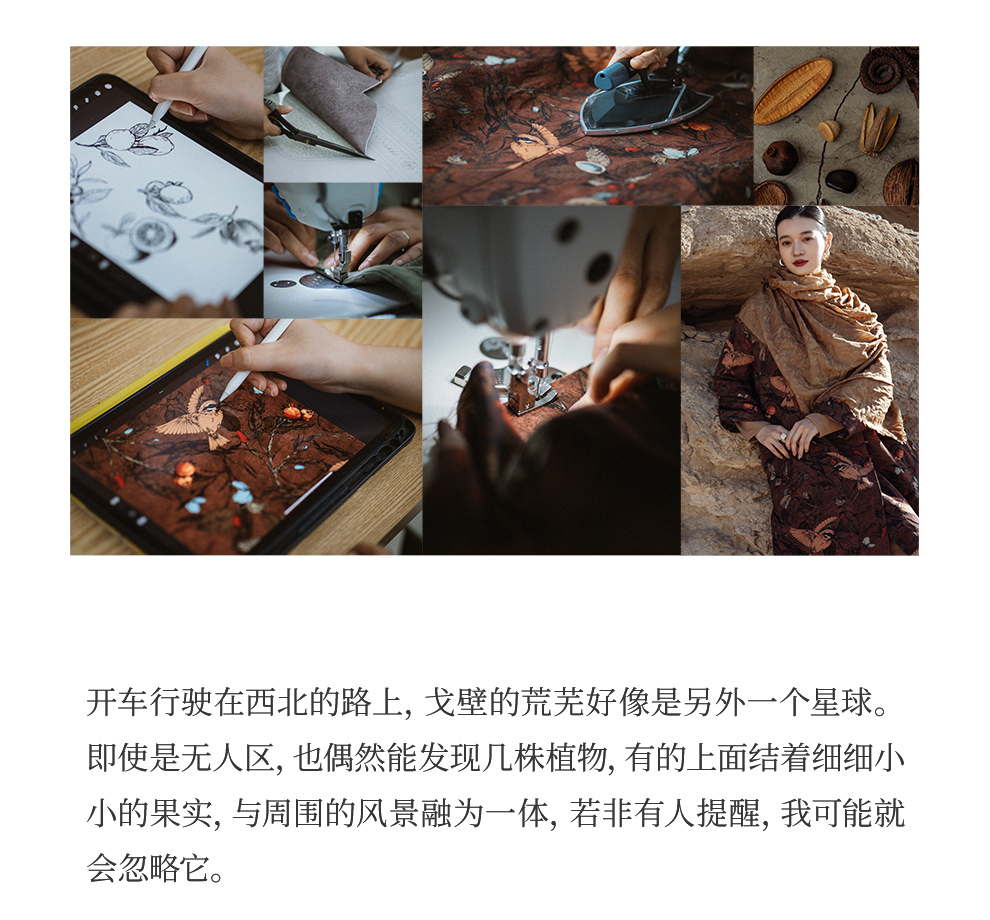 开车行驶在西北的路上, 戈壁的荒芜好像是另外一个星球。即使是无人区, 也偶然能发现几株植物, 有的上面结着细细小小的果实, 与周围的风景融为一体, 若非有人提醒, 我可能就会忽略它。