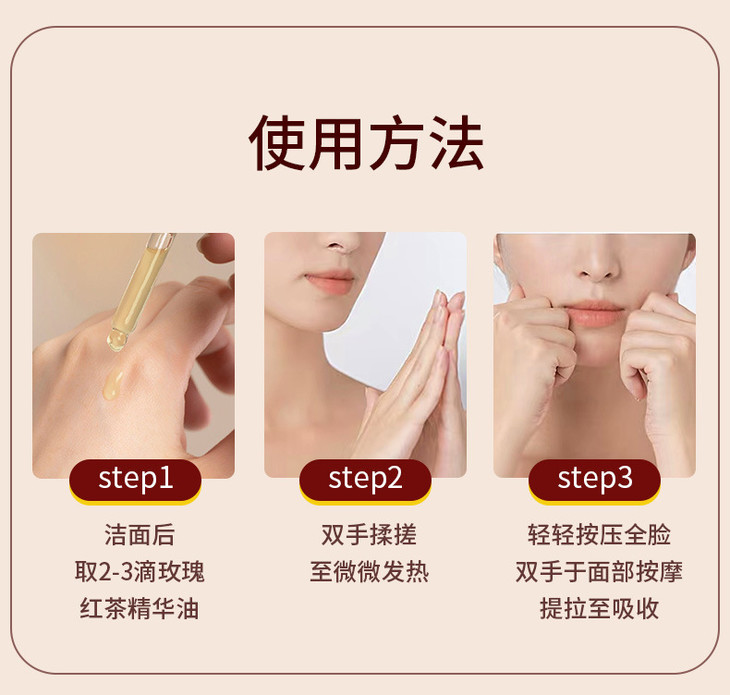 使用方法

step1

洁面后
取2-3滴玫瑰
红茶精华油

step2

双手揉搓
至微微发热

step3

轻轻按压全脸
双手于面部按摩
提拉至吸收