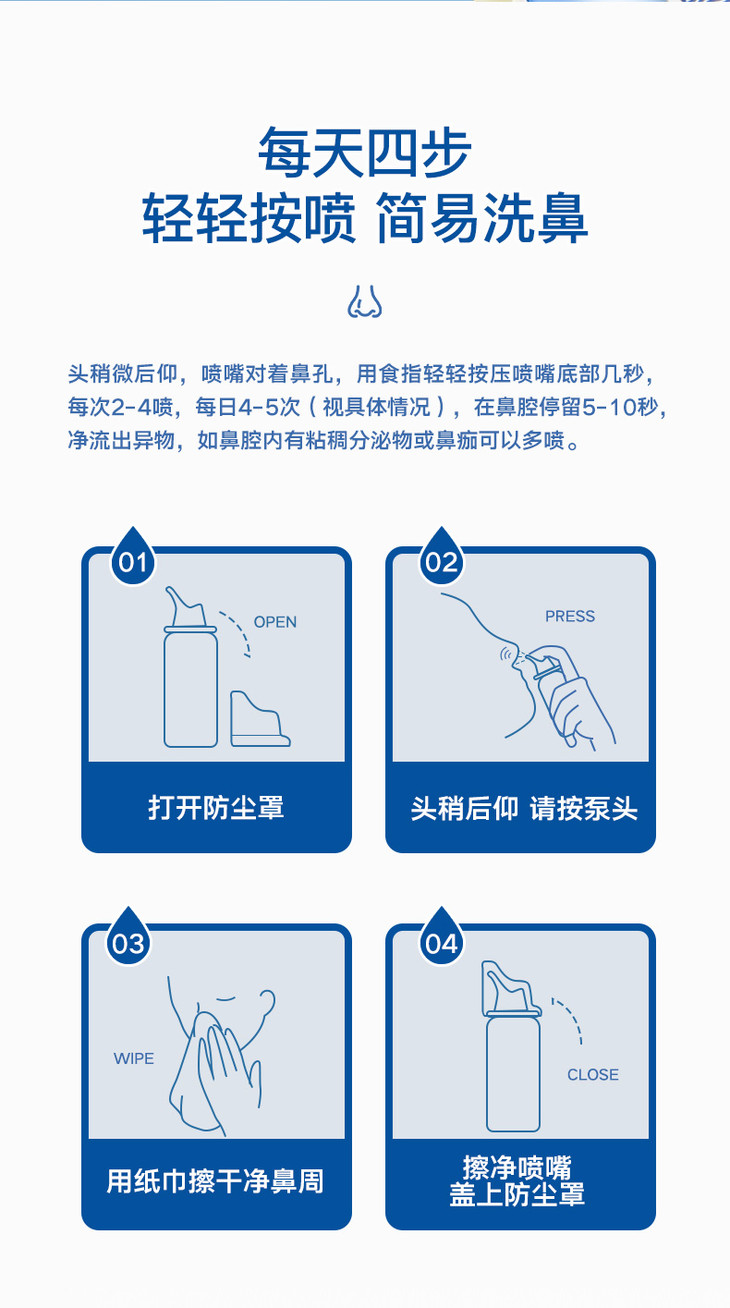 每天四步
轻轻按喷 简易洗鼻

头稍微后仰，喷嘴对着鼻孔，用食指轻轻按压喷嘴底部几秒，每次2-4喷，每日4-5次（视具体情况），在鼻腔停留5-10秒，净流出异物，如鼻腔内有粘稠分泌物或鼻痂可以多喷。

01
OPEN
打开防尘罩

02
PRESS
头稍后仰 请按泵头

03
WIPE
用纸巾擦干净鼻周

04
CLOSE
擦净喷嘴
盖上防尘罩