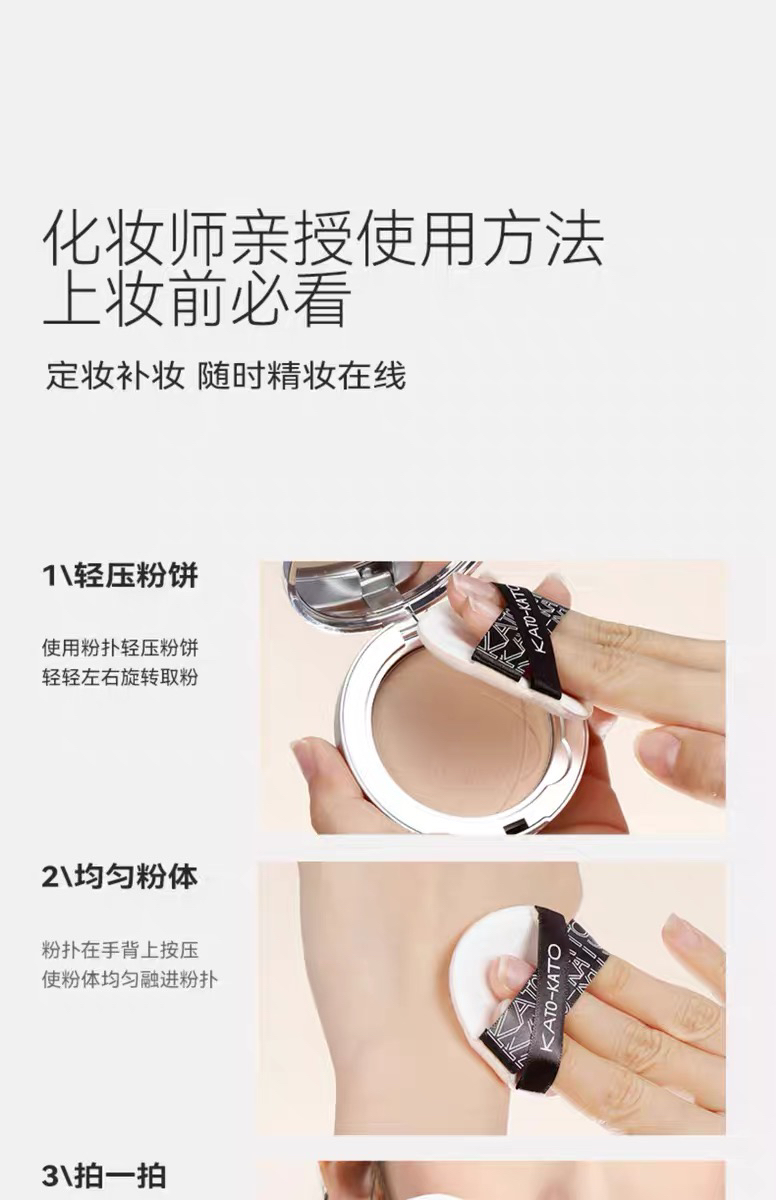 化妆师亲授使用方法
上妆前必看

定妆补妆 随时精妆在线

1\轻压粉饼

使用粉扑轻压粉饼
轻轻左右旋转取粉

KATO-KATO

2\均匀粉体

粉扑在手背上按压
使粉体均匀融进粉扑

KATO-KATO

3\拍一拍