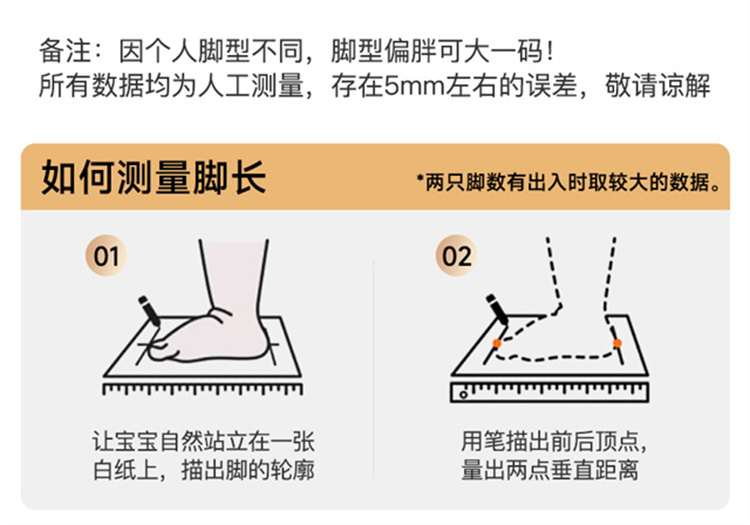 备注：因个人脚型不同，脚型偏胖可大一码！
所有数据均为人工测量，存在5mm左右的误差，敬请谅解

如何测量脚长

*两只脚数有出入时取较大的数据。

01

让宝宝自然站立在一张白纸上，描出脚的轮廓

02

用笔描出前后顶点，量出两点垂直距离