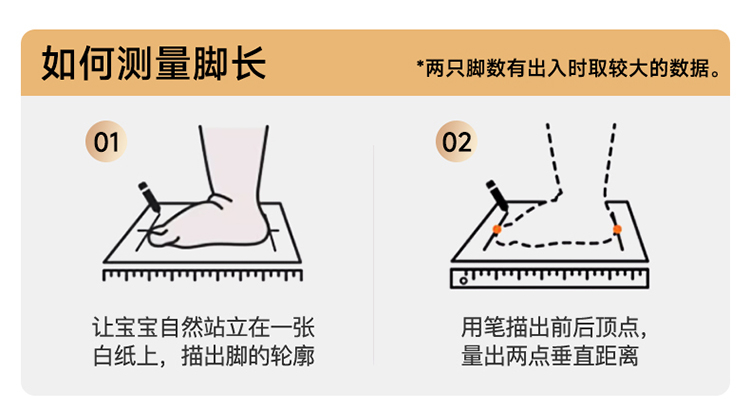 如何测量脚长

*两只脚数有出入时取较大的数据。

01

让宝宝自然站立在一张白纸上，描出脚的轮廓

02

用笔描出前后顶点，量出两点垂直距离