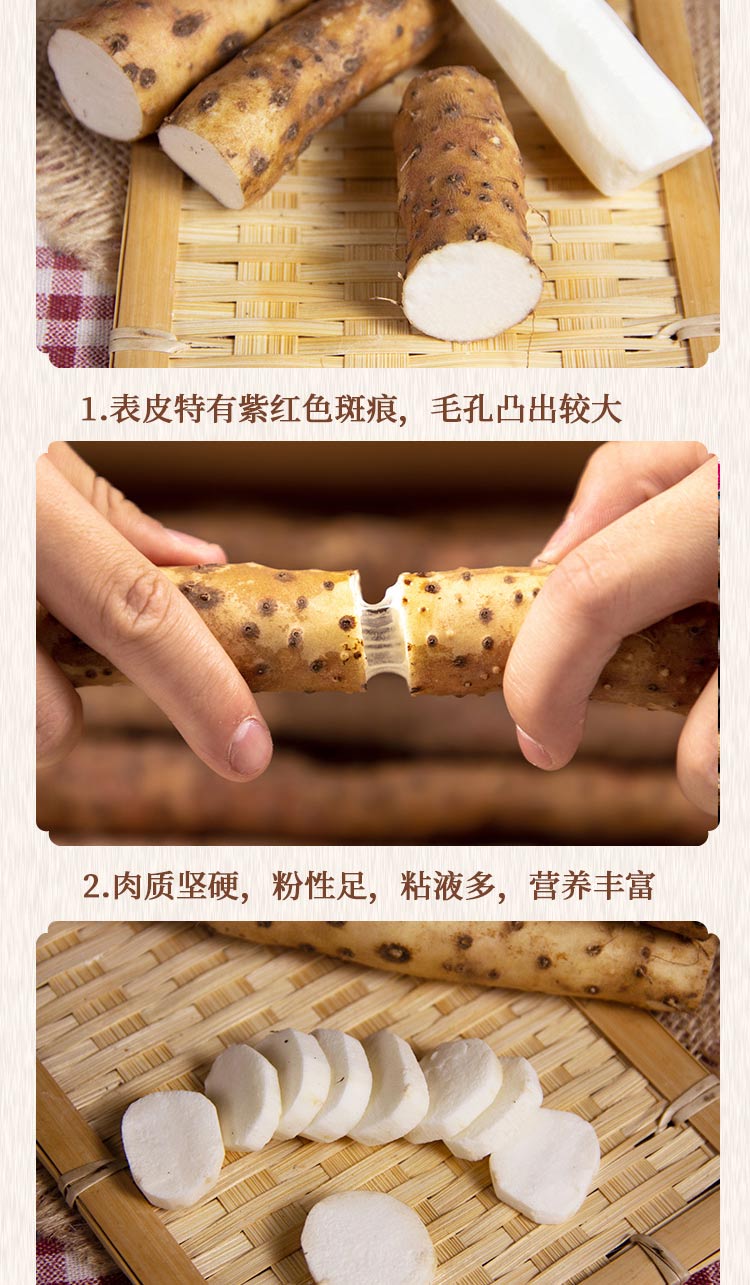 1.表皮特有紫红色斑痕，毛孔凸出较大

2.肉质坚硬，粉性足，粘液多，营养丰富