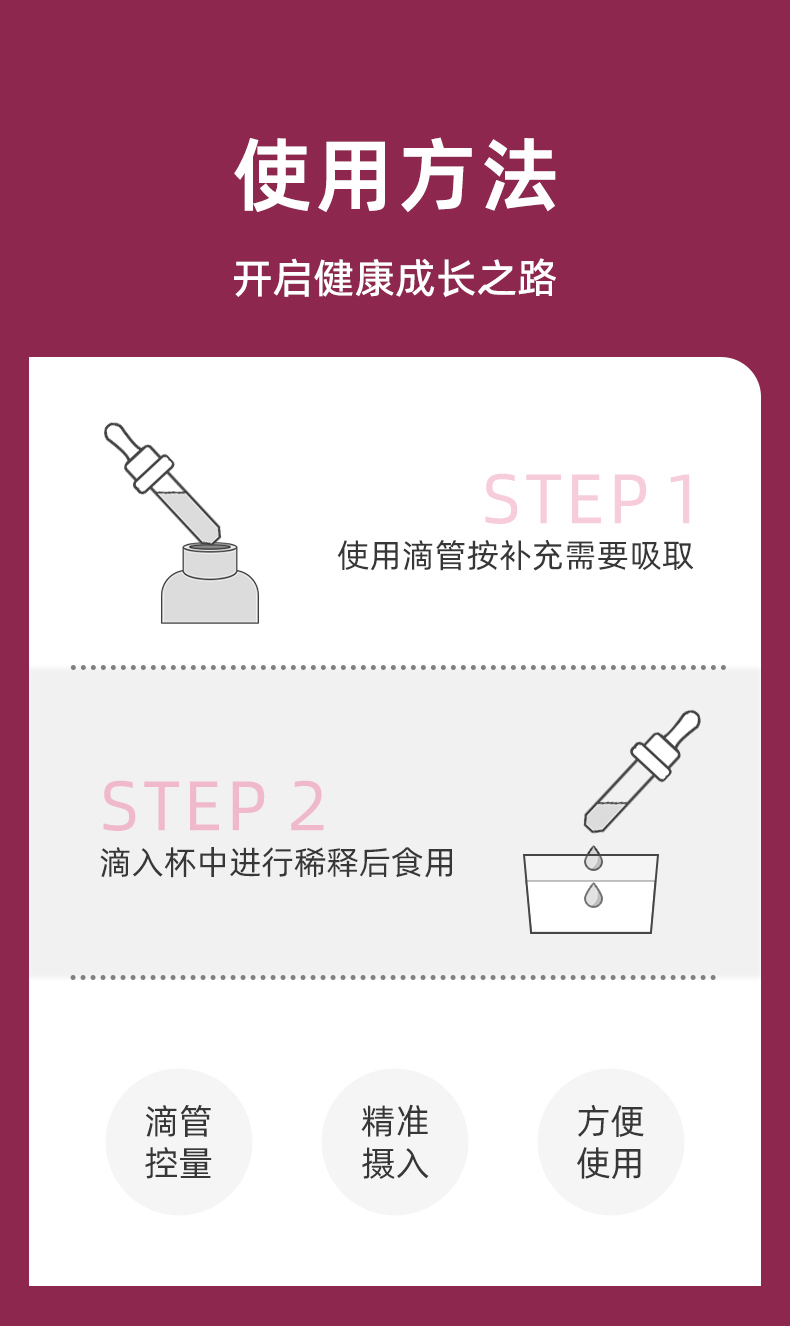 使用方法

开启健康成长之路

STEP 1
使用滴管按补充需要吸取

STEP 2
滴入杯中进行稀释后食用

滴管控量

精准摄入

方便使用