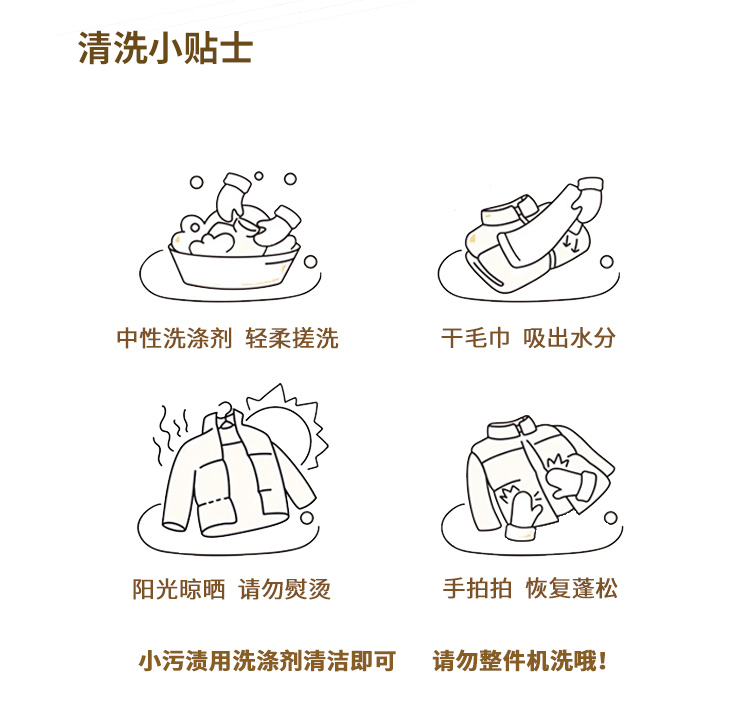 清洗小贴士

中性洗涤剂 轻柔搓洗

干毛巾 吸出水分

阳光晾晒 请勿熨烫

手拍拍 恢复蓬松

小污渍用洗涤剂清洁即可 请勿整件机洗哦!