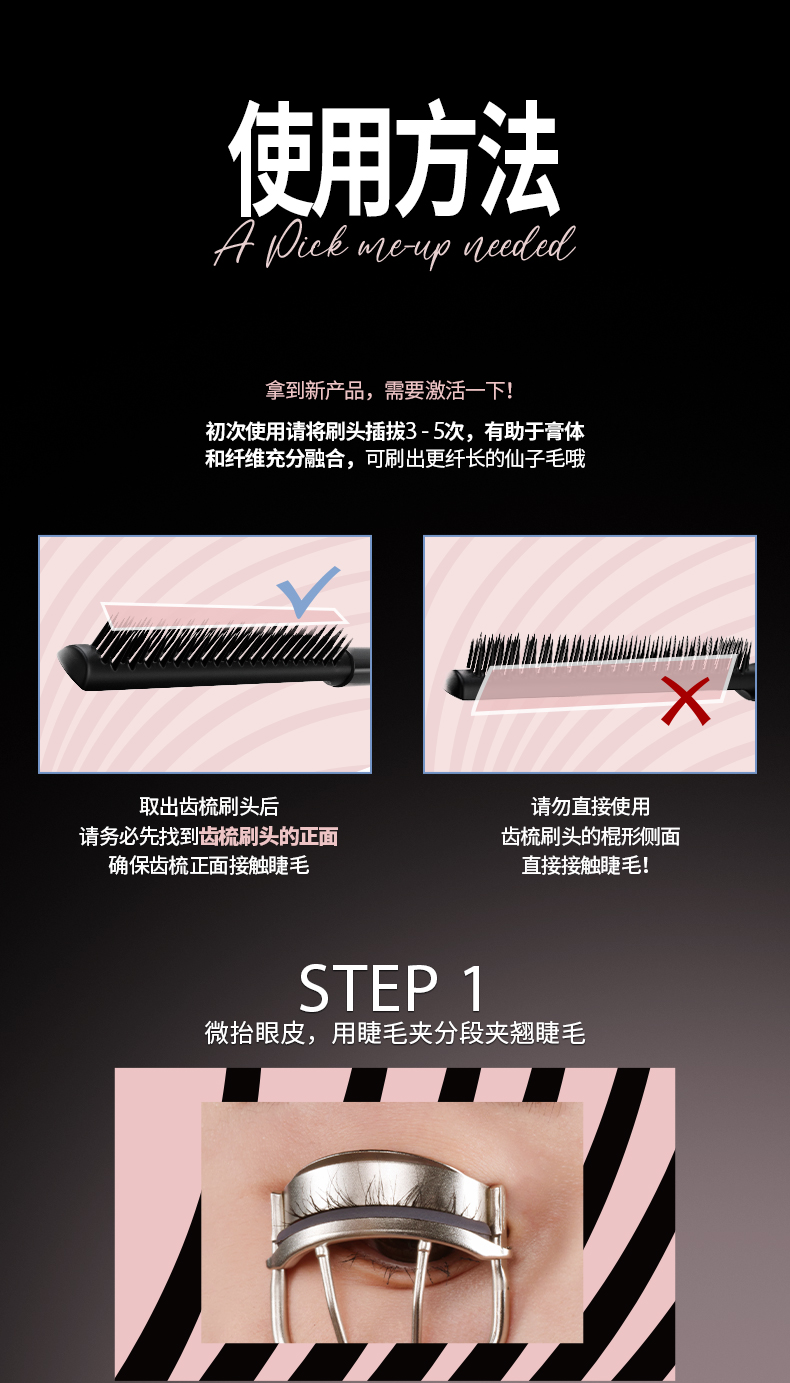 使用方法
A Pick me-up needed

拿到新产品，需要激活一下!

初次使用请将刷头插拔3 - 5次，有助于膏体和纤维充分融合，可刷出更纤长的仙子毛哦

取出齿梳刷头后
请务必先找到齿梳刷头的正面
确保齿梳正面接触睫毛

请勿直接使用
齿梳刷头的棍形侧面
直接接触睫毛!

STEP 1
微抬眼皮，用睫毛夹分段夹翘睫毛