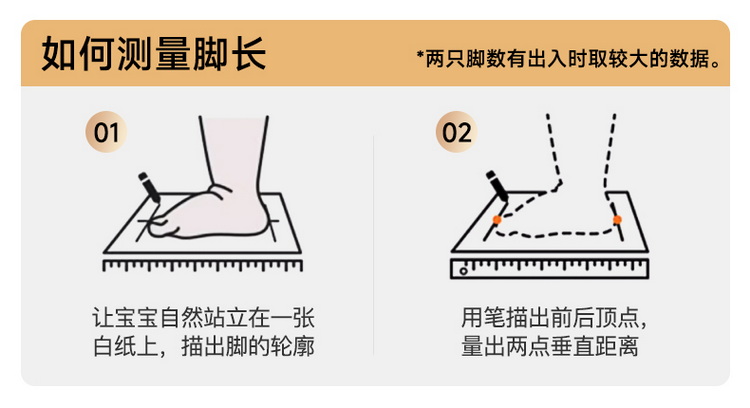 如何测量脚长

*两只脚数有出入时取较大的数据。

01

让宝宝自然站立在一张白纸上，描出脚的轮廓

02

用笔描出前后顶点，量出两点垂直距离