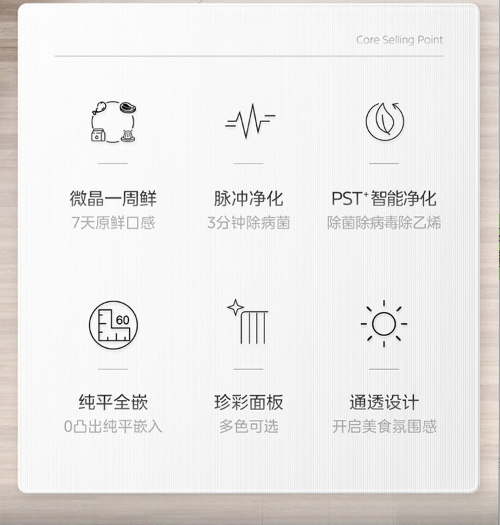 Core Selling Point

微晶一周鲜
7天原鲜口感

脉冲净化
3分钟除病菌

PST$^{+}$智能净化
除菌除病毒除乙烯

60

纯平全嵌
0凸出纯平嵌入

珍彩面板
多色可选

通透设计
开启美食氛围感