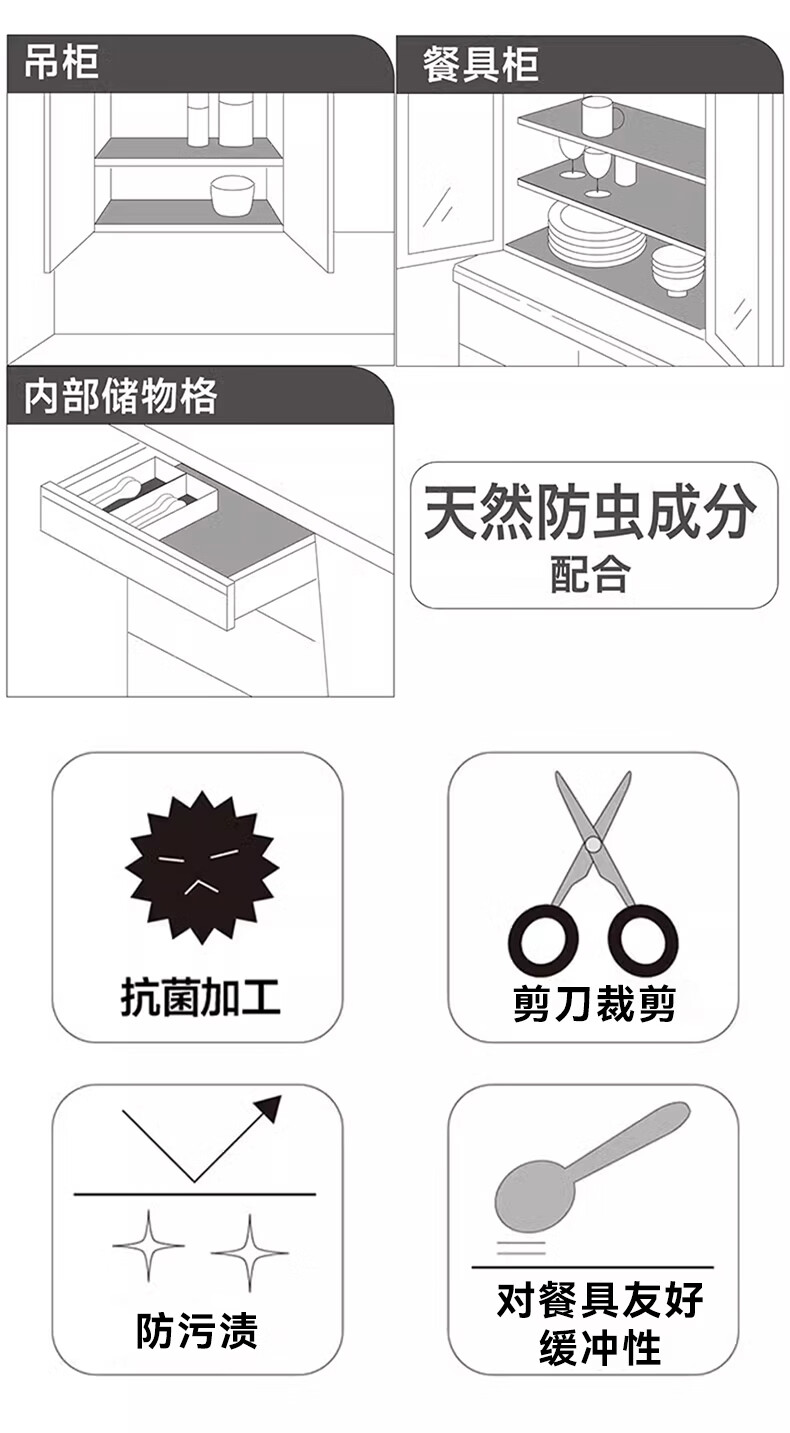 吊柜

餐具柜

内部储物格

天然防虫成分
配合

抗菌加工

剪刀裁剪

防污渍

对餐具友好
缓冲性