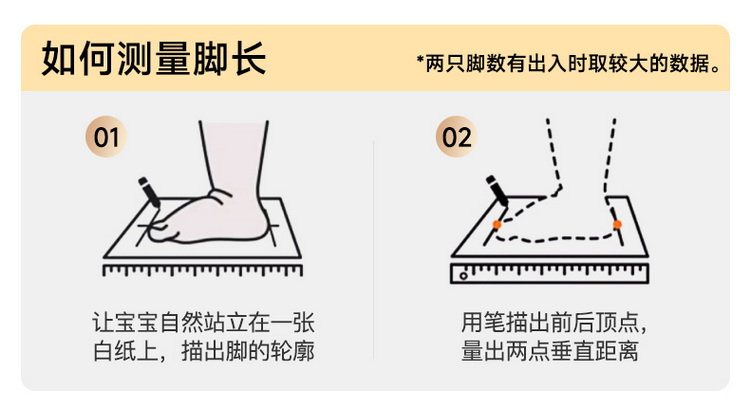 如何测量脚长

*两只脚数有出入时取较大的数据。

01

让宝宝自然站立在一张白纸上，描出脚的轮廓

02

用笔描出前后顶点，量出两点垂直距离