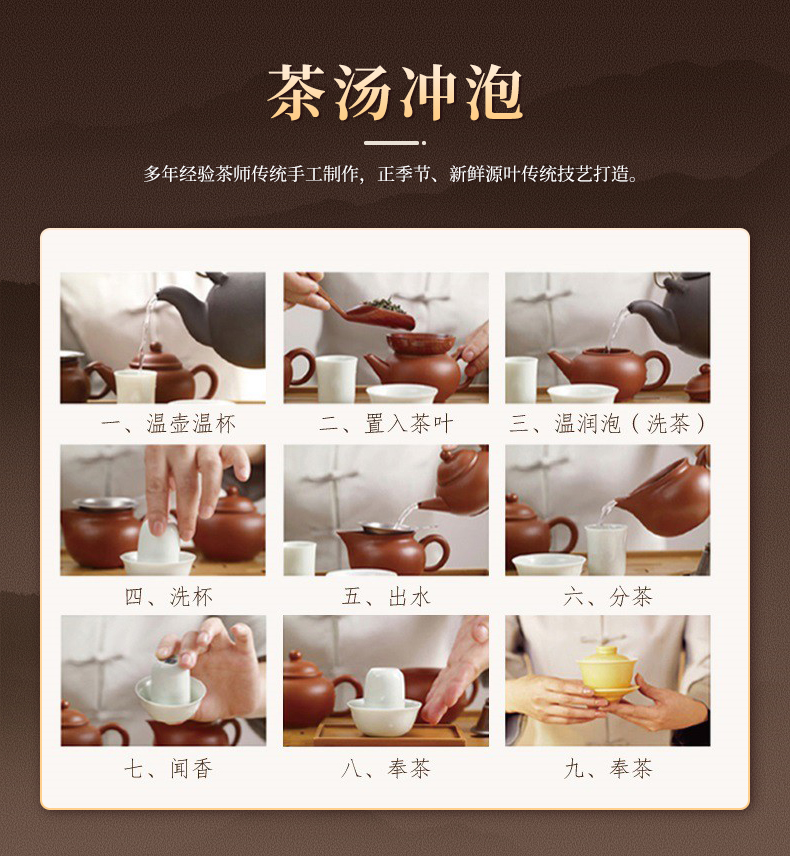 茶汤冲泡

多年经验茶师传统手工制作，正季节、新鲜源叶传统技艺打造。

一、温壶温杯

二、置入茶叶

三、温润泡（洗茶）

四、洗杯

五、出水

六、分茶

七、闻香

八、奉茶

九、奉茶