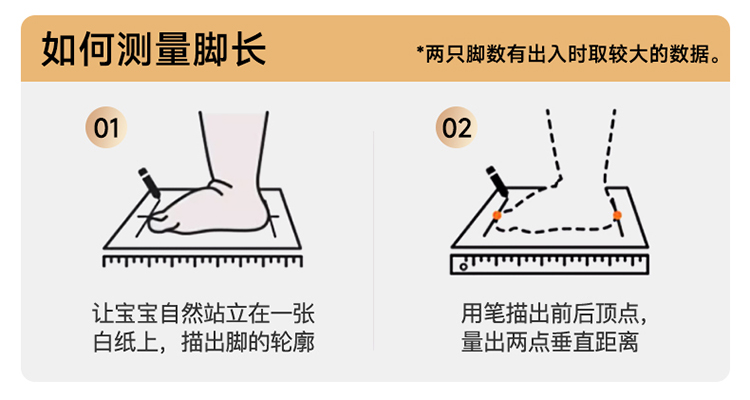 如何测量脚长

*两只脚数有出入时取较大的数据。

01

让宝宝自然站立在一张白纸上，描出脚的轮廓

02

用笔描出前后顶点，量出两点垂直距离