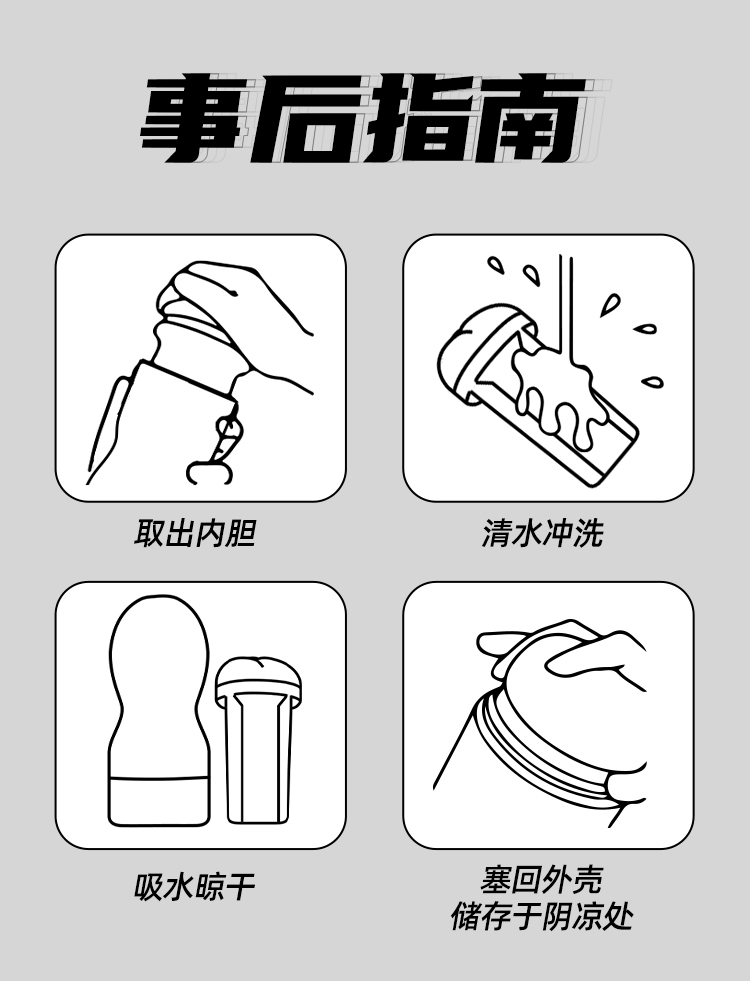 事后指南

取出内胆

清水冲洗

吸水晾干

塞回外壳
储存于阴凉处