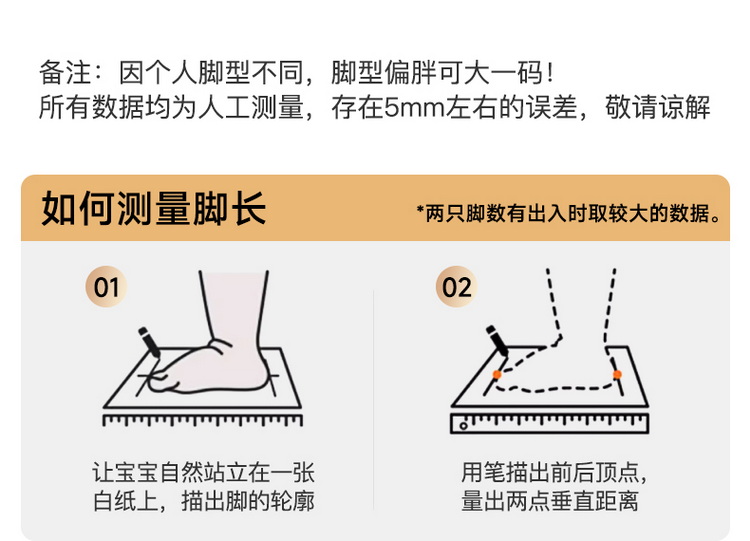 备注：因个人脚型不同，脚型偏胖可大一码！
所有数据均为人工测量，存在5mm左右的误差，敬请谅解

如何测量脚长

*两只脚数有出入时取较大的数据。

01

让宝宝自然站立在一张白纸上，描出脚的轮廓

02

用笔描出前后顶点，量出两点垂直距离