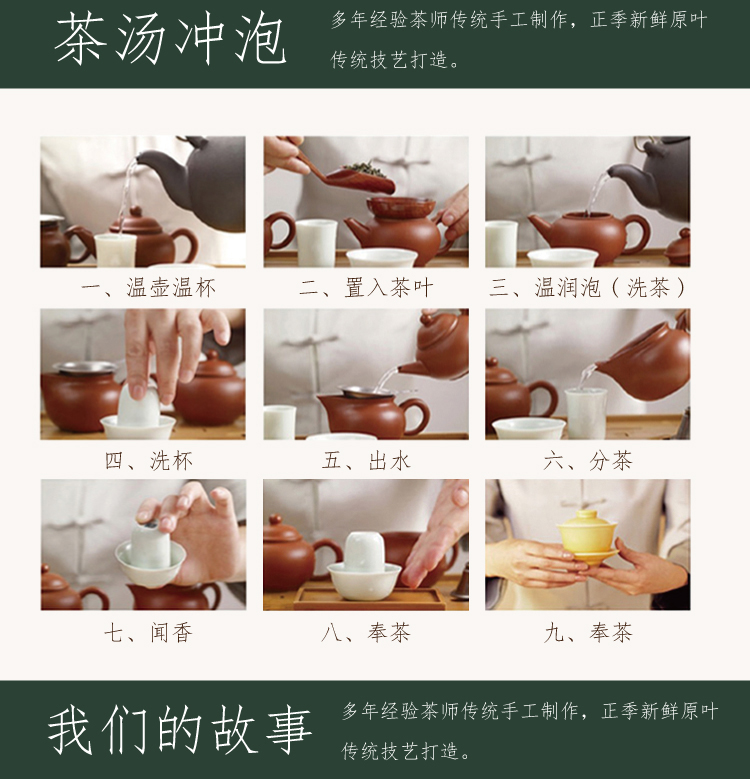 茶汤冲泡

多年经验茶师传统手工制作，正季新鲜原叶传统技艺打造。

一、温壶温杯

二、置入茶叶

三、温润泡（洗茶）

四、洗杯

五、出水

六、分茶

七、闻香

八、奉茶

九、奉茶

我们的故事

多年经验茶师传统手工制作，正季新鲜原叶传统技艺打造。