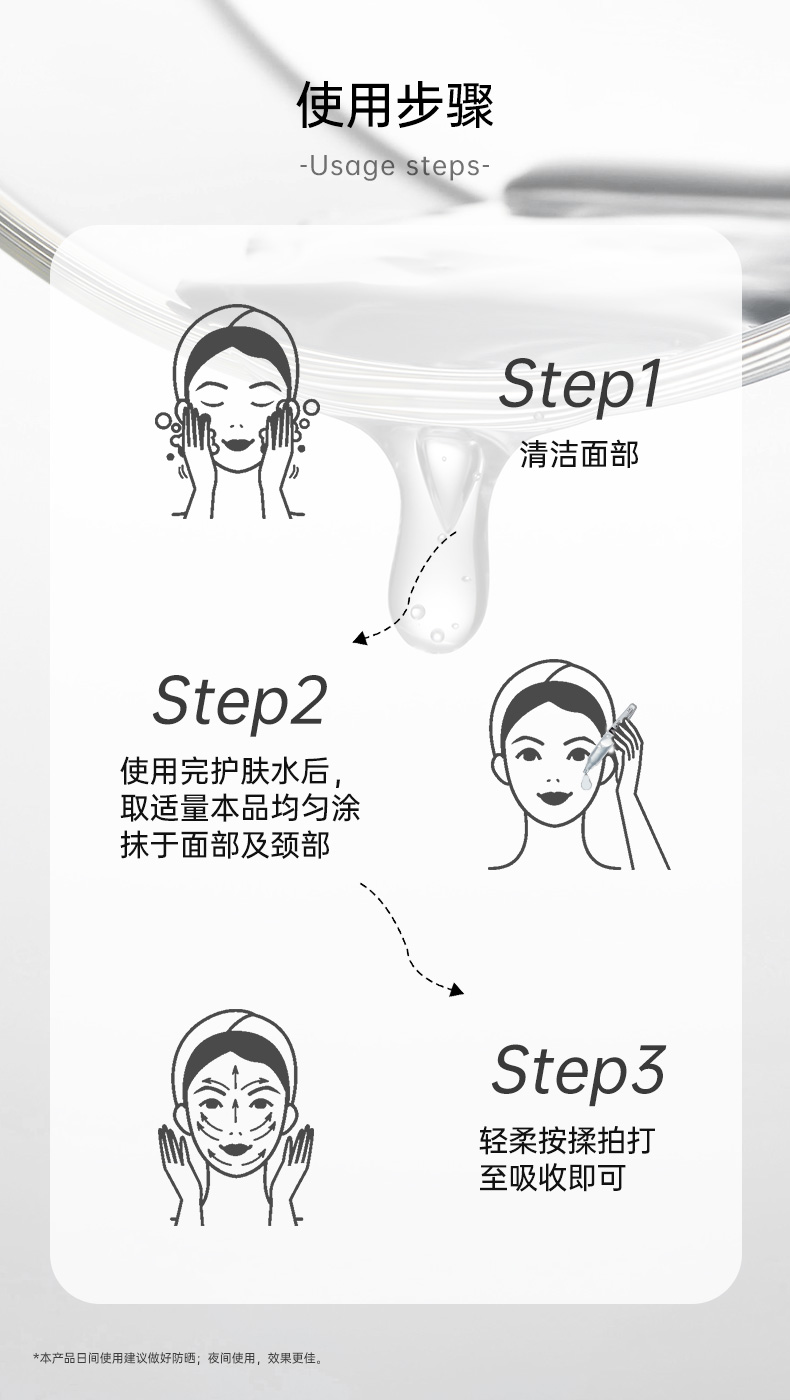 使用步骤

-Usage steps-

Step1

清洁面部

Step2

使用完护肤水后，取适量本品均匀涂抹于面部及颈部

Step3

轻柔按揉拍打至吸收即可

*本产品日间使用建议做好防晒；夜间使用，效果更佳。