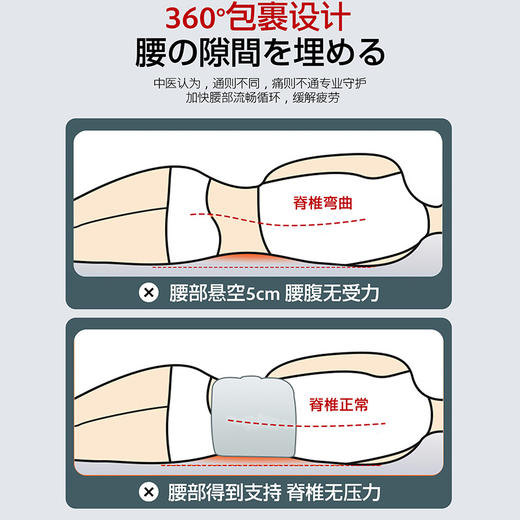 360°包裹设计
腰の隙間を埋める

中医认为，通则不同，痛则不通专业守护
加快腰部流畅循环，缓解疲劳

脊椎弯曲

腰部悬空5cm 腰腹无受力

脊椎正常

腰部得到支持 脊椎无压力