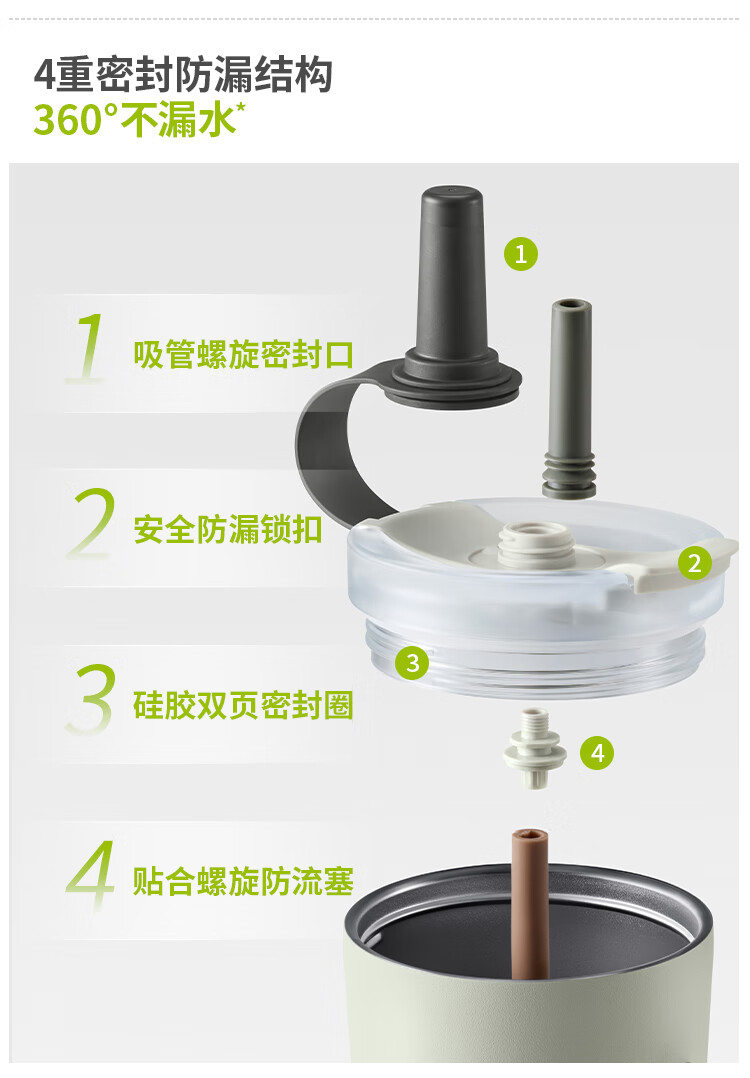 4重密封防漏结构
360°不漏水*

1 吸管螺旋密封口

2 安全防漏锁扣

3 硅胶双页密封圈

4 贴合螺旋防流塞

1

2

3

4