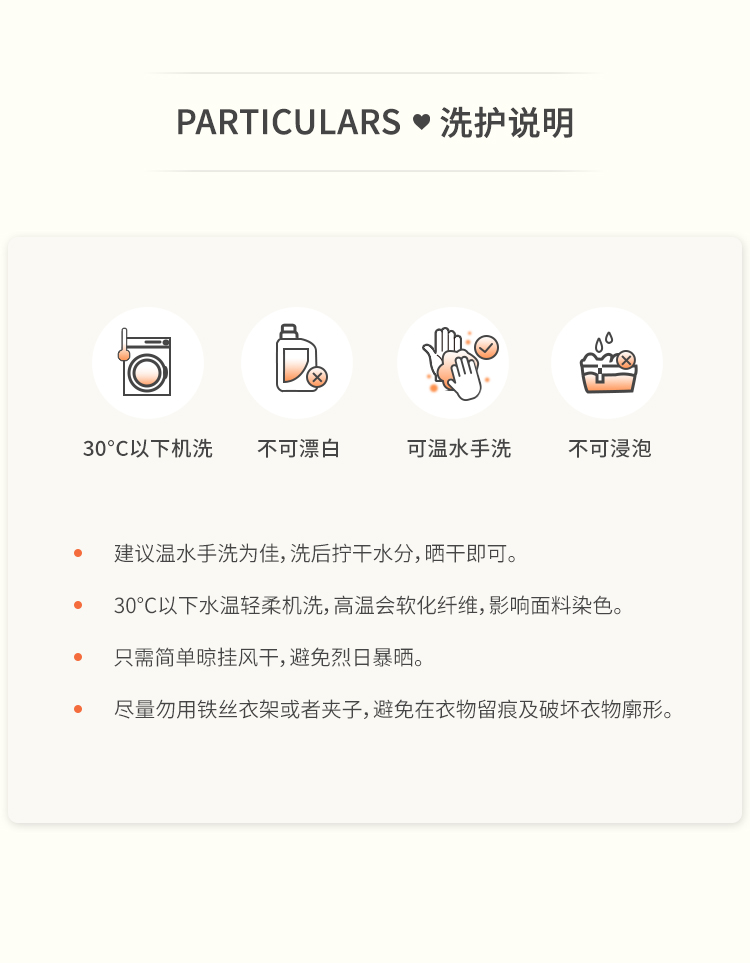 PARTICULARS ♥ 洗护说明

30°C以下机洗 不可漂白 可温水手洗 不可浸泡

• 建议温水手洗为佳,洗后拧干水分,晒干即可。

• 30°C以下水温轻柔机洗,高温会软化纤维,影响面料染色。

• 只需简单晾挂风干,避免烈日暴晒。

• 尽量勿用铁丝衣架或者夹子,避免在衣物留痕及破坏衣物廓形。