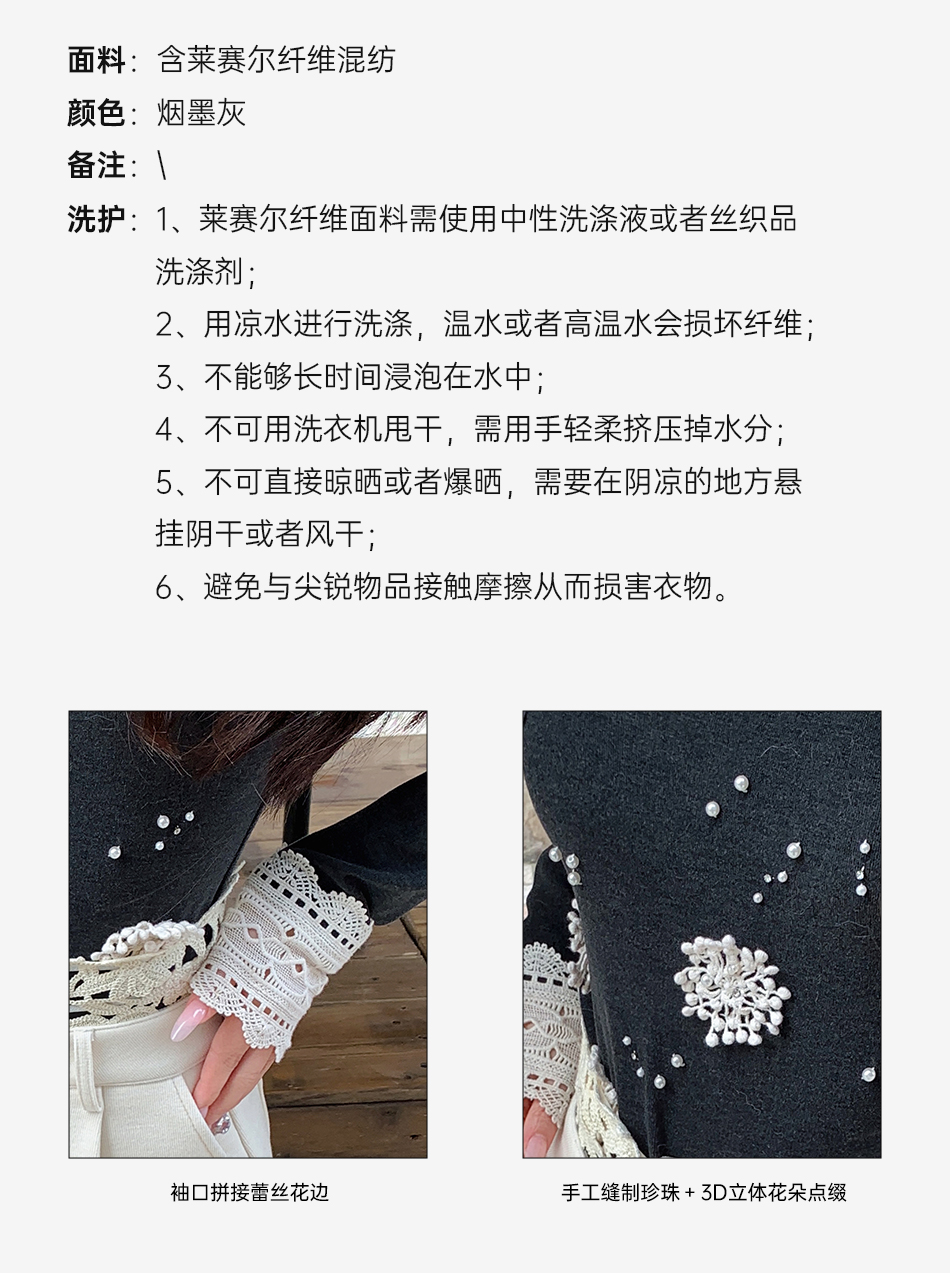 面料：含莱赛尔纤维混纺

颜色：烟墨灰

备注：\

洗护：1、莱赛尔纤维面料需使用中性洗涤液或者丝织品洗涤剂；

2、用凉水进行洗涤，温水或者高温水会损坏纤维；

3、不能够长时间浸泡在水中；

4、不可用洗衣机甩干，需用手轻柔挤压掉水分；

5、不可直接晾晒或者爆晒，需要在阴凉的地方悬挂阴干或者风干；

6、避免与尖锐物品接触摩擦从而损害衣物。

袖口拼接蕾丝花边

手工缝制珍珠 + 3D立体花朵点缀