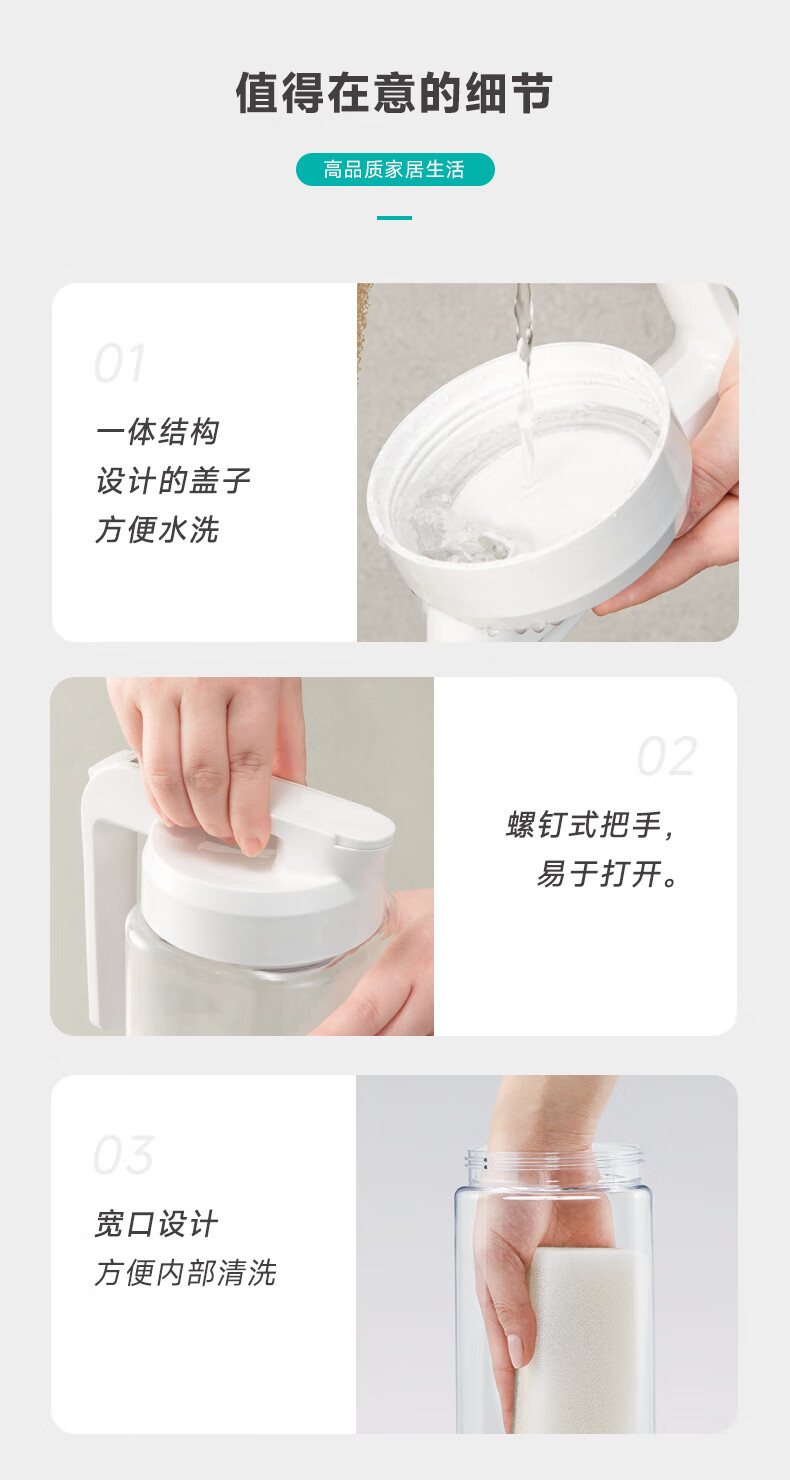 值得在意的细节

高品质家居生活

01

一体结构
设计的盖子
方便水洗

02

螺钉式把手，
易于打开。

03

宽口设计
方便内部清洗