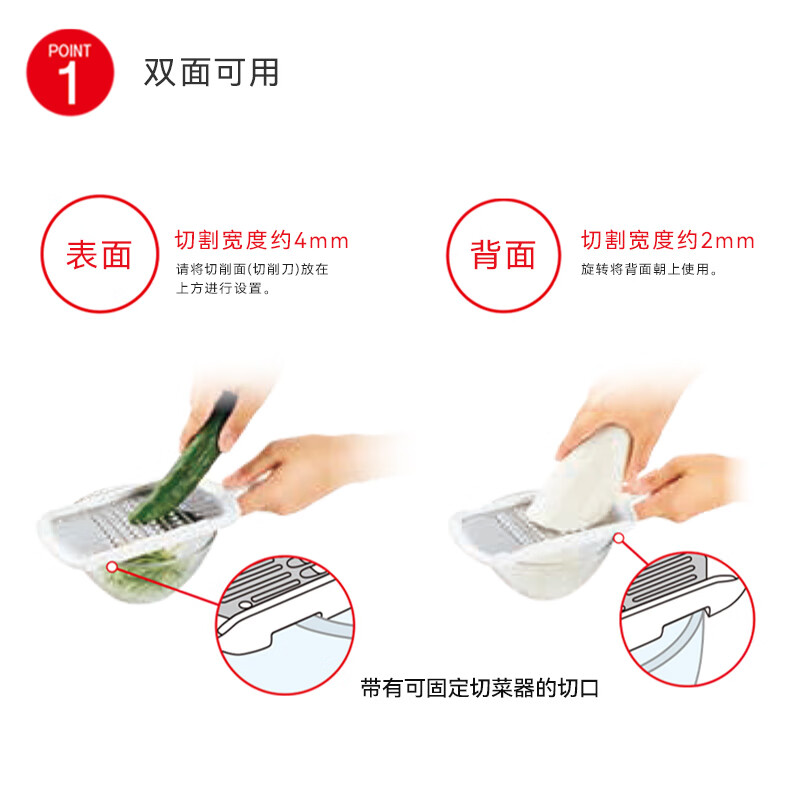 POINT
1
双面可用

表面
切割宽度约4mm
请将切削面(切削刀)放在上方进行设置。

背面
切割宽度约2mm
旋转将背面朝上使用。

带有可固定切菜器的切口