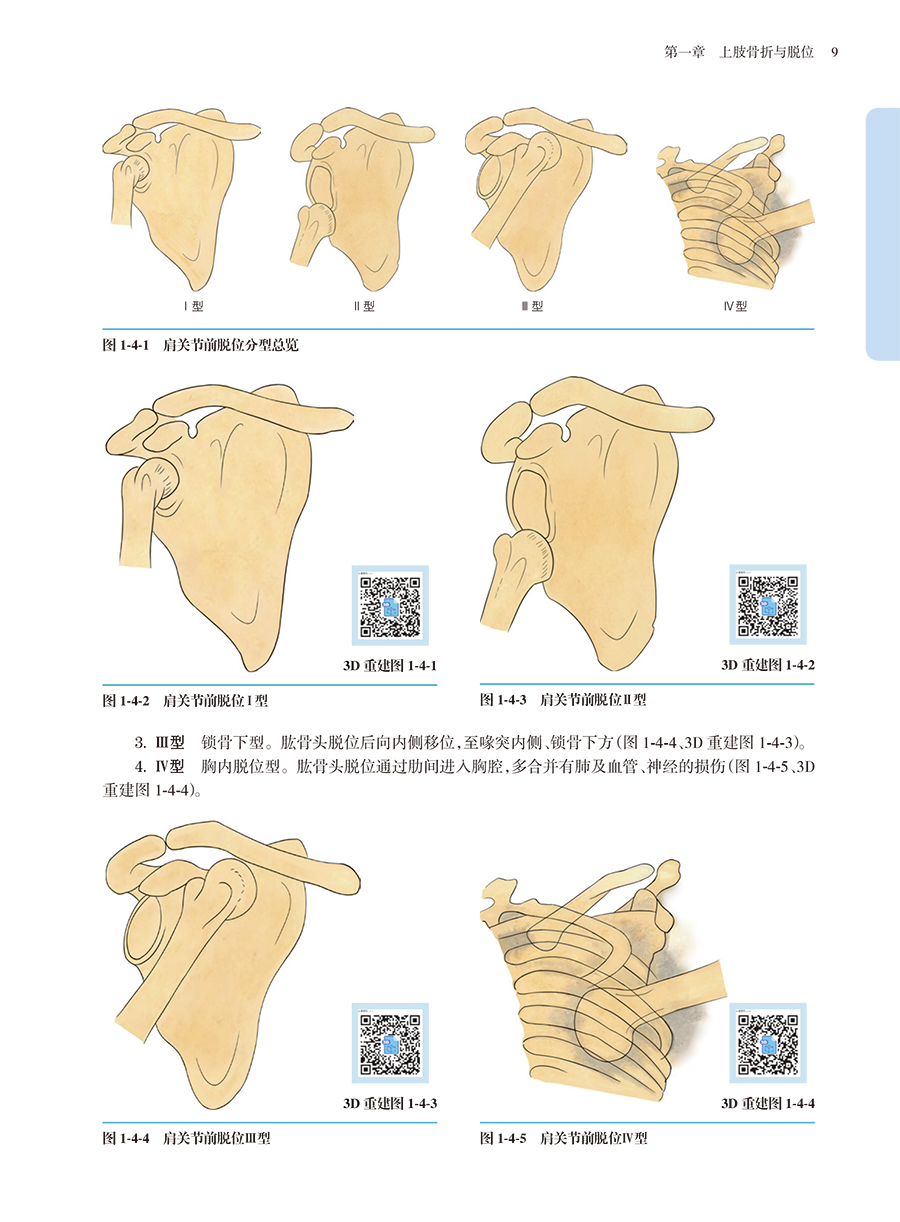 第一章 上肢骨折与脱位 9

Ⅰ型

Ⅱ型

Ⅲ型

Ⅳ型

图 1-4-1 肩关节前脱位分型总览

3D 重建图 1-4-1

图 1-4-2 肩关节前脱位Ⅰ型

3D 重建图 1-4-2

图 1-4-3 肩关节前脱位Ⅱ型

3. Ⅲ型 锁骨下型。肱骨头脱位后向内侧移位，至喙突内侧、锁骨下方（图 1-4-4、3D 重建图 1-4-3）。

4. Ⅳ型 胸内脱位型。肱骨头脱位通过肋间进入胸腔，多合并有肺及血管、神经的损伤（图 1-4-5、3D 重建图 1-4-4）。

3D 重建图 1-4-3

图 1-4-4 肩关节前脱位Ⅲ型

3D 重建图 1-4-4

图 1-4-5 肩关节前脱位Ⅳ型