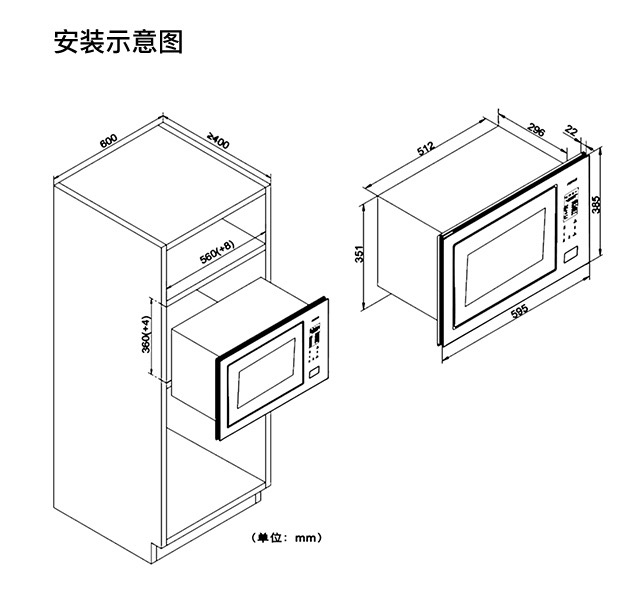 安装示意图

600

≥400

560(+8)

360(+4)

512

296

22

385

351

595

（单位：mm）