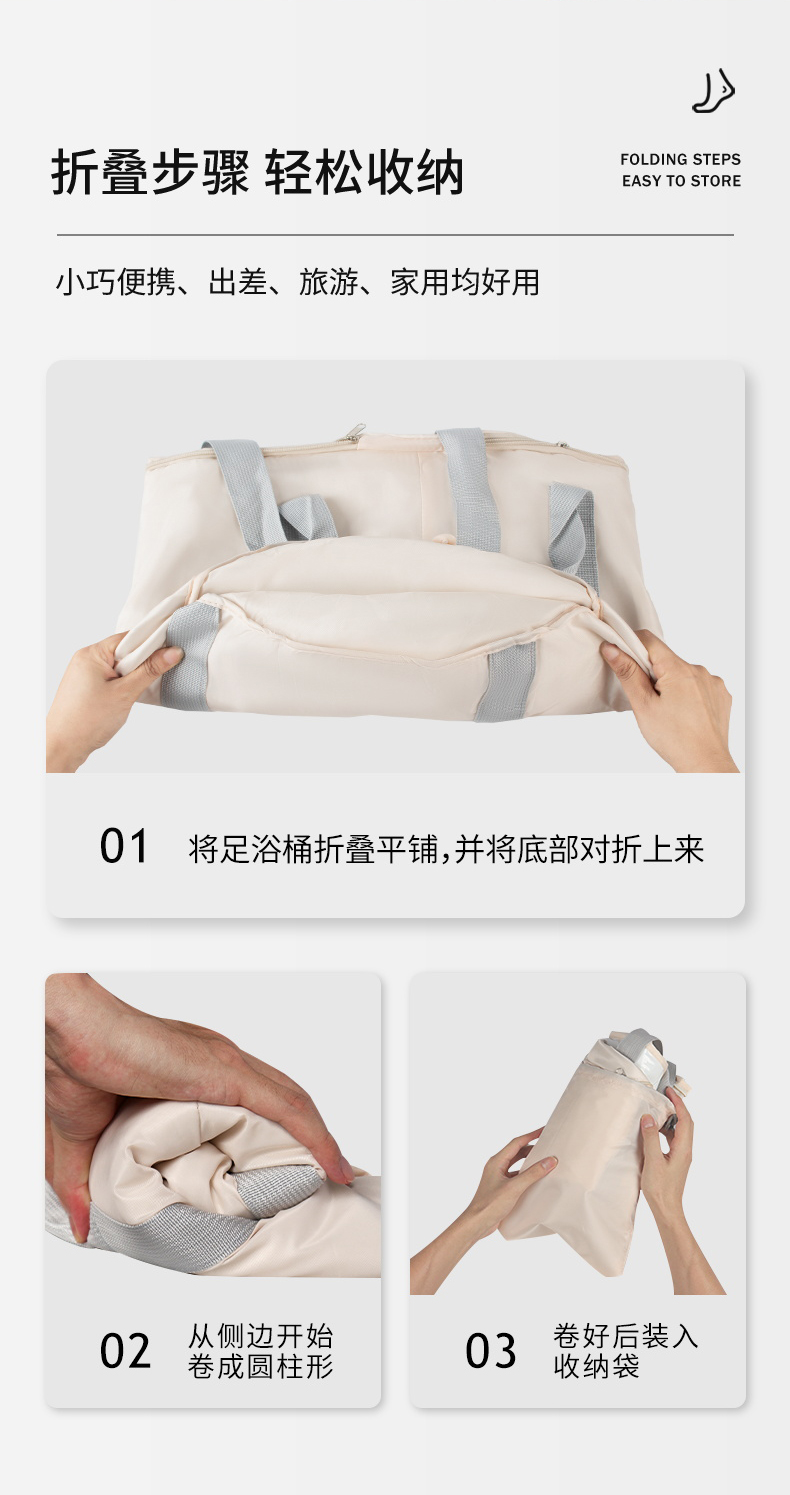 折叠步骤 轻松收纳

FOLDING STEPS
EASY TO STORE

小巧便携、出差、旅游、家用均好用

01 将足浴桶折叠平铺,并将底部对折上来

02 从侧边开始卷成圆柱形

03 卷好后装入收纳袋