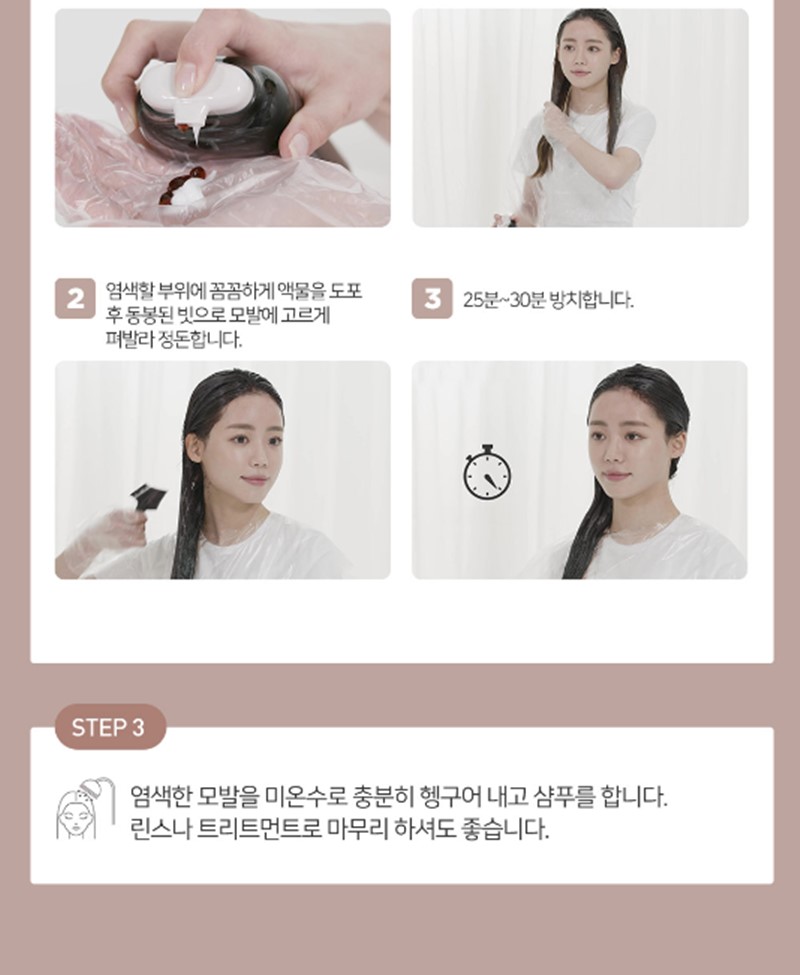 2 염색할 부위에 꼼꼼하게 액물을 도포 후 동봉된 빗으로 모발에 고르게 펴발라 정돈합니다.

3 25분~30분 방치합니다.

STEP 3

염색한 모발을 미온수로 충분히 헹구어 내고 샴푸를 합니다.
린스나 트리트먼트로 마무리 하셔도 좋습니다.