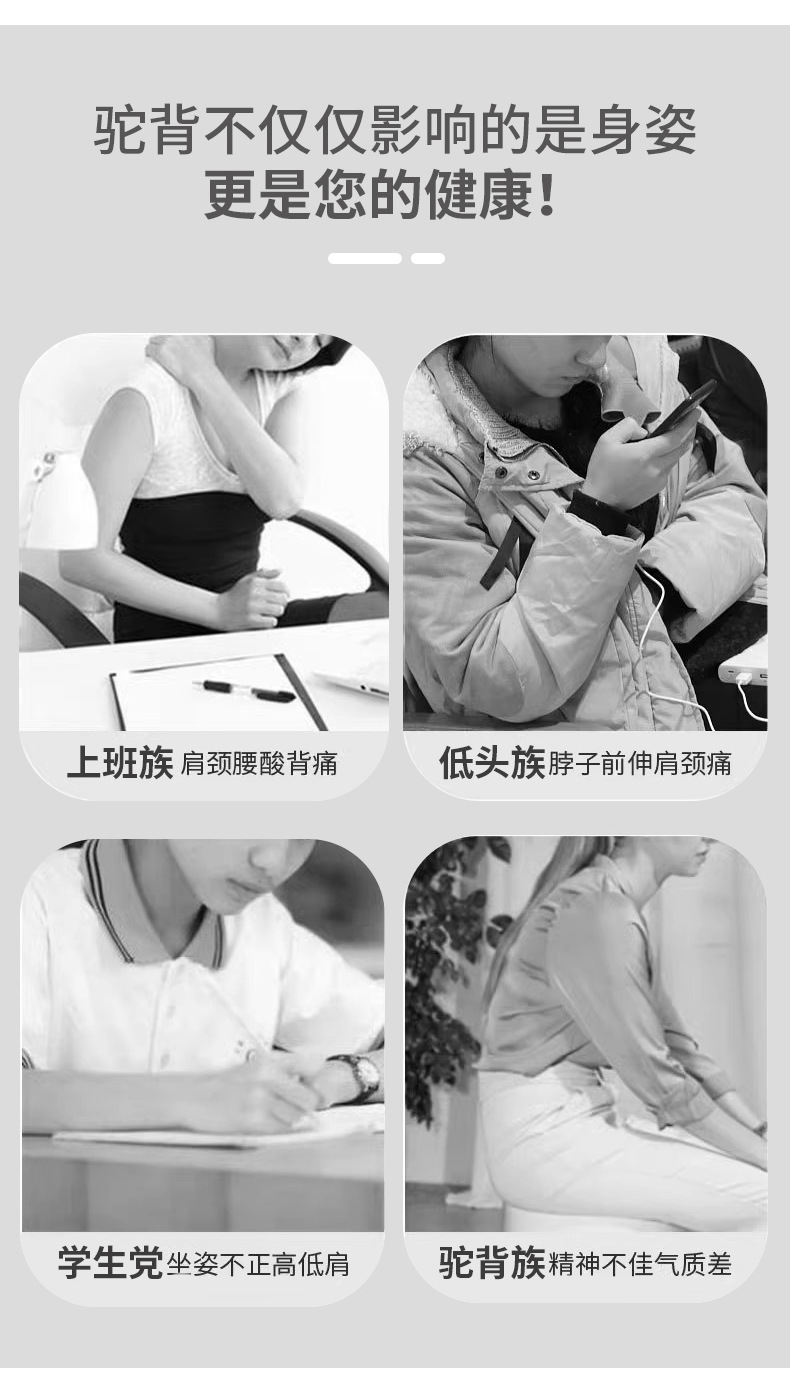 驼背不仅仅影响的是身姿
更是您的健康！

上班族 肩颈腰酸背痛

低头族 脖子前伸肩颈痛

学生党 坐姿不正高低肩

驼背族 精神不佳气质差