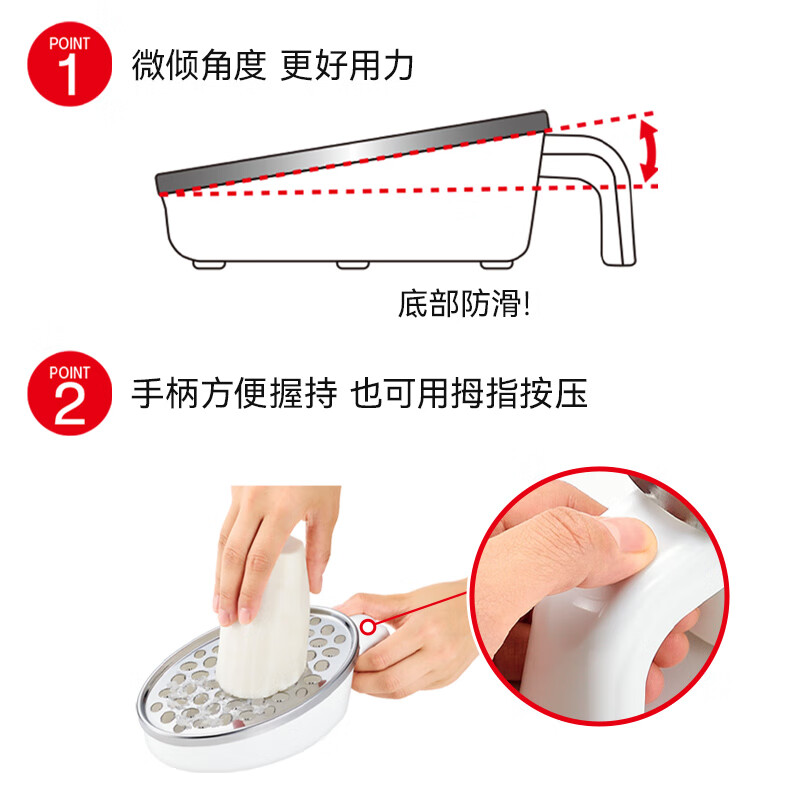 POINT 1 微倾角度 更好用力

底部防滑!

POINT 2 手柄方便握持 也可用拇指按压