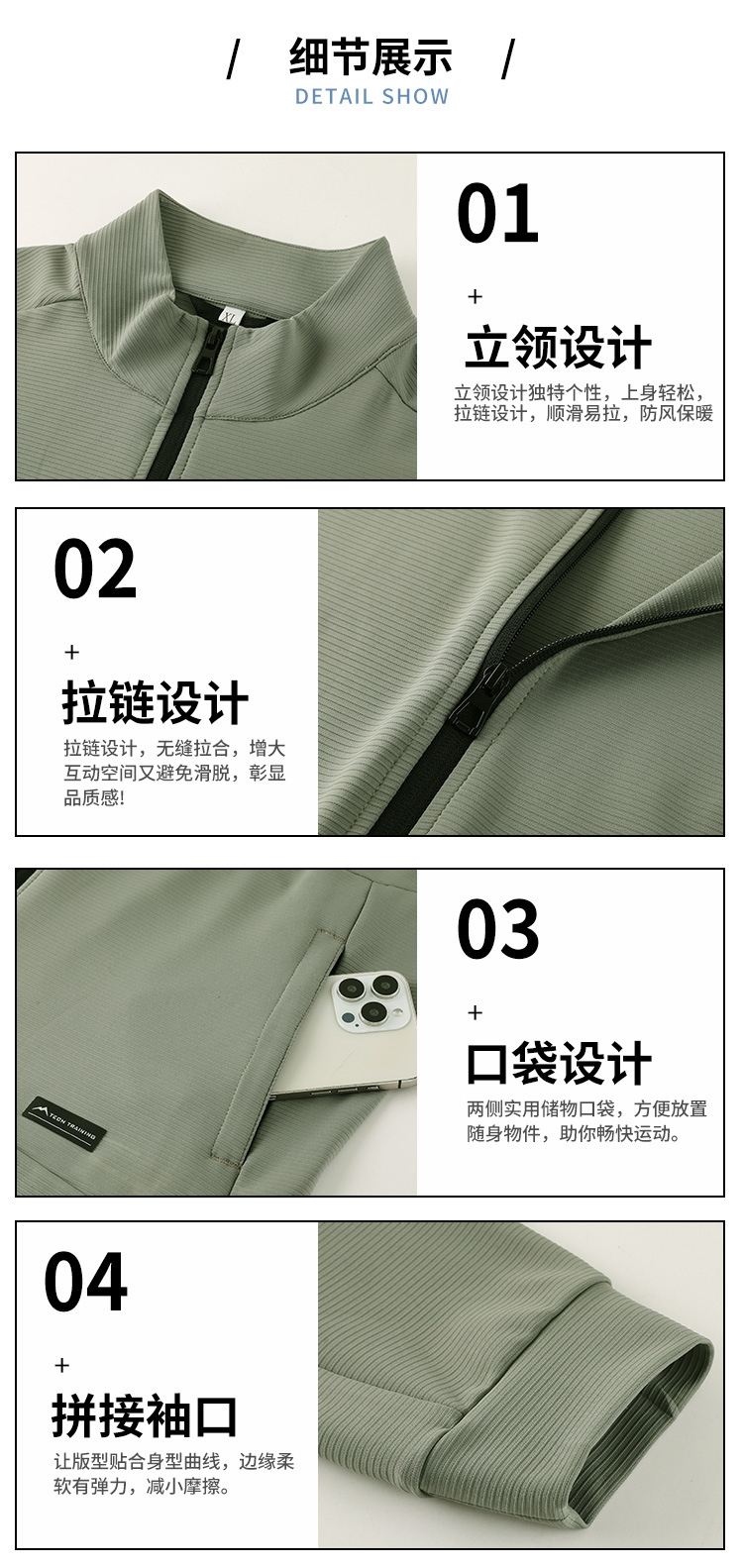 / 细节展示 /
DETAIL SHOW

XL

01
+
立领设计
立领设计独特个性，上身轻松，拉链设计，顺滑易拉，防风保暖

02
+
拉链设计
拉链设计，无缝拉合，增大互动空间又避免滑脱，彰显品质感！

TECH TRAINING

03
+
口袋设计
两侧实用储物口袋，方便放置随身物件，助你畅快运动。

04
+
拼接袖口
让版型贴合身型曲线，边缘柔软有弹力，减小摩擦。