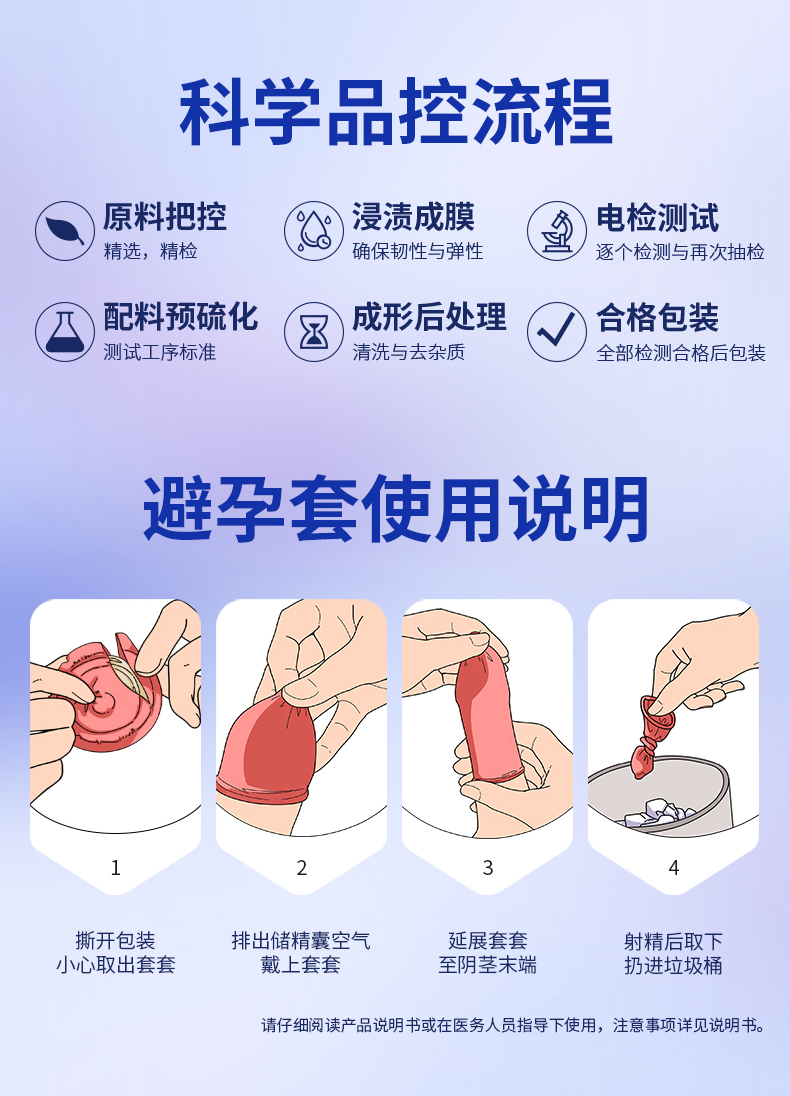 科学品控流程

原料把控
精选，精检

浸渍成膜
确保韧性与弹性

电检测试
逐个检测与再次抽检

配料预硫化
测试工序标准

成形后处理
清洗与去杂质

合格包装
全部检测合格后包装

避孕套使用说明

1

撕开包装
小心取出套套

2

排出储精囊空气
戴上套套

3

延展套套
至阴茎末端

4

射精后取下
扔进垃圾桶

请仔细阅读产品说明书或在医务人员指导下使用，注意事项详见说明书。