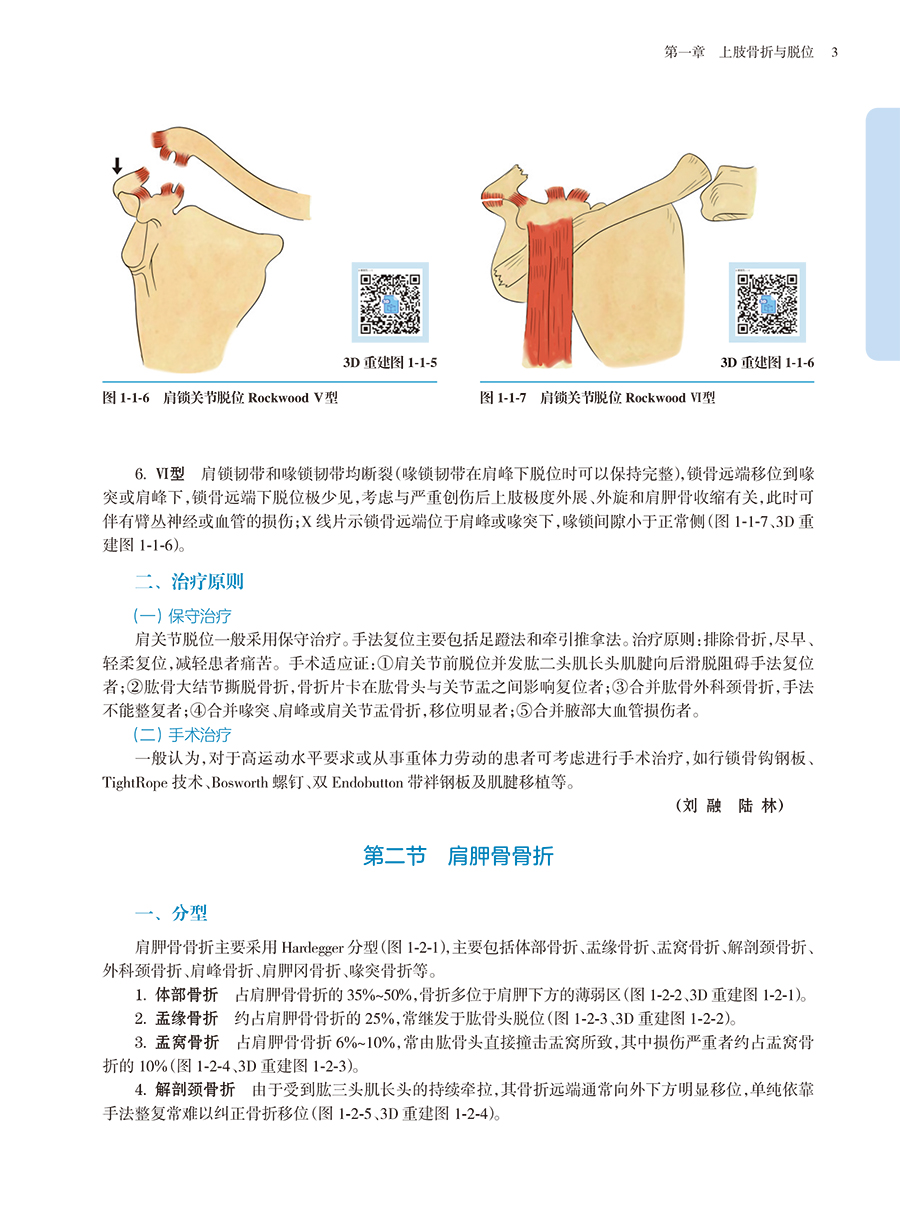 第一章　上肢骨折与脱位　3

3D 重建图 1-1-5

图 1-1-6　肩锁关节脱位 Rockwood Ⅴ型

3D 重建图 1-1-6

图 1-1-7　肩锁关节脱位 Rockwood Ⅵ型

6. Ⅵ型　肩锁韧带和喙锁韧带均断裂（喙锁韧带在肩峰下脱位时可以保持完整），锁骨远端移位到喙突或肩峰下，锁骨远端下脱位极少见，考虑与严重创伤后上肢极度外展、外旋和肩胛骨收缩有关，此时可伴有臂丛神经或血管的损伤；X 线片示锁骨远端位于肩峰或喙突下，喙锁间隙小于正常侧（图 1-1-7、3D 重建图 1-1-6）。

二、治疗原则

（一）保守治疗

肩关节脱位一般采用保守治疗。手法复位主要包括足蹬法和牵引推拿法。治疗原则：排除骨折，尽早、轻柔复位，减轻患者痛苦。手术适应证：①肩关节前脱位并发肱二头肌长头肌腱向后滑脱阻碍手法复位者；②肱骨大结节撕脱骨折，骨折片卡在肱骨头与关节盂之间影响复位者；③合并肱骨外科颈骨折，手法不能整复者；④合并喙突、肩峰或肩关节盂骨折，移位明显者；⑤合并腋部大血管损伤者。

（二）手术治疗

一般认为，对于高运动水平要求或从事重体力劳动的患者可考虑进行手术治疗，如行锁骨钩钢板、TightRope 技术、Bosworth 螺钉、双 Endobutton 带袢钢板及肌腱移植等。

（刘　融　陆　林）

第二节　肩胛骨骨折

一、分型

肩胛骨骨折主要采用 Hardegger 分型（图 1-2-1），主要包括体部骨折、盂缘骨折、盂窝骨折、解剖颈骨折、外科颈骨折、肩峰骨折、肩胛冈骨折、喙突骨折等。

1. 体部骨折　占肩胛骨骨折的 35%~50%，骨折多位于肩胛下方的薄弱区（图 1-2-2、3D 重建图 1-2-1）。

2. 盂缘骨折　约占肩胛骨骨折的 25%，常继发于肱骨头脱位（图 1-2-3、3D 重建图 1-2-2）。

3. 盂窝骨折　占肩胛骨骨折 6%~10%，常由肱骨头直接撞击盂窝所致，其中损伤严重者约占盂窝骨折的 10%（图 1-2-4、3D 重建图 1-2-3）。

4. 解剖颈骨折　由于受到肱三头肌长头的持续牵拉，其骨折远端通常向外下方明显移位，单纯依靠手法整复常难以纠正骨折移位（图 1-2-5、3D 重建图 1-2-4）。