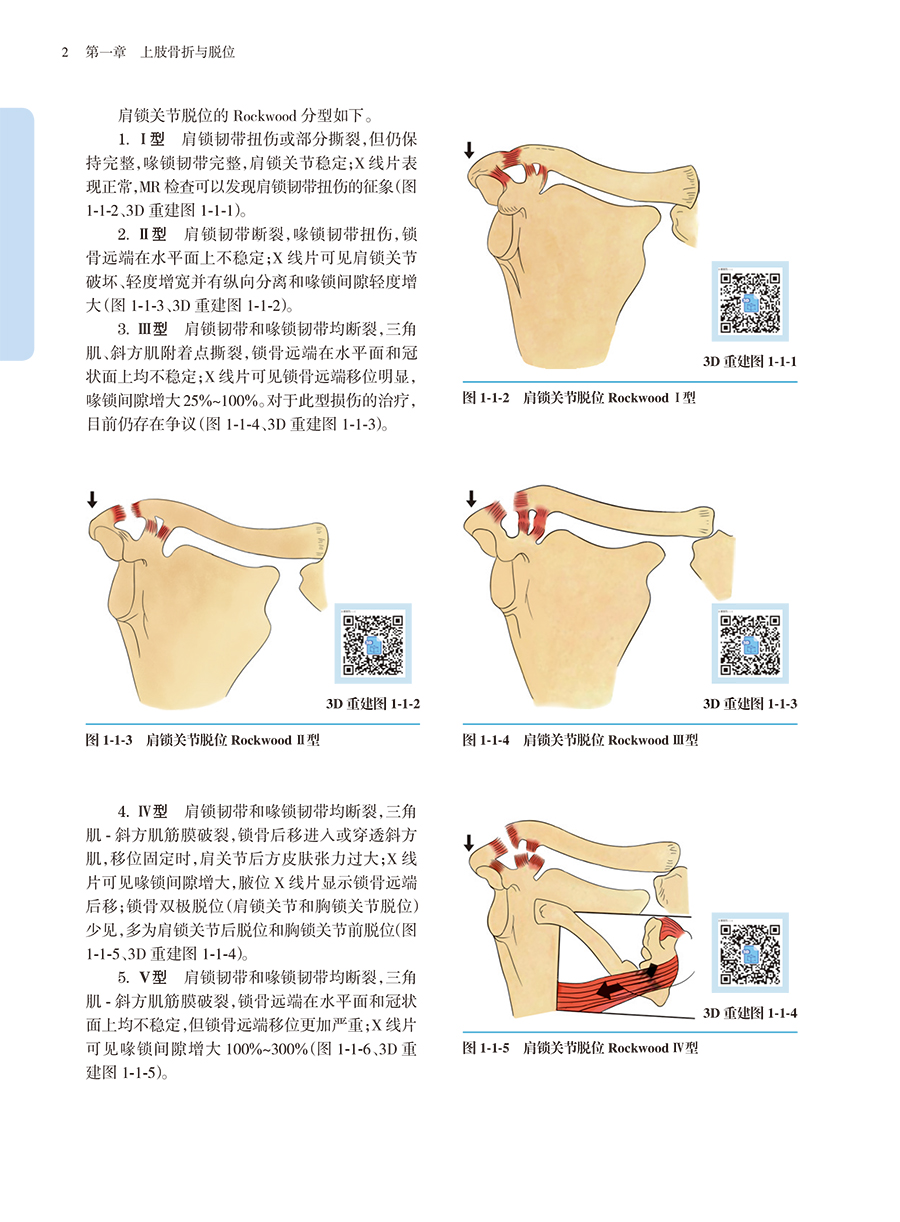 2　第一章　上肢骨折与脱位

肩锁关节脱位的 Rockwood 分型如下。

1. Ⅰ型　肩锁韧带扭伤或部分撕裂，但仍保持完整，喙锁韧带完整，肩锁关节稳定；X 线片表现正常，MR 检查可以发现肩锁韧带扭伤的征象（图 1-1-2、3D 重建图 1-1-1）。

2. Ⅱ型　肩锁韧带断裂，喙锁韧带扭伤，锁骨远端在水平面上不稳定；X 线片可见肩锁关节破坏、轻度增宽并有纵向分离和喙锁间隙轻度增大（图 1-1-3、3D 重建图 1-1-2）。

3. Ⅲ型　肩锁韧带和喙锁韧带均断裂，三角肌、斜方肌附着点撕裂，锁骨远端在水平面和冠状面上均不稳定；X 线片可见锁骨远端移位明显，喙锁间隙增大 25%~100%。对于此型损伤的治疗，目前仍存在争议（图 1-1-4、3D 重建图 1-1-3）。

3D 重建图 1-1-1

图 1-1-2　肩锁关节脱位 Rockwood Ⅰ型

3D 重建图 1-1-2

图 1-1-3　肩锁关节脱位 Rockwood Ⅱ型

3D 重建图 1-1-3

图 1-1-4　肩锁关节脱位 Rockwood Ⅲ型

4. Ⅳ型　肩锁韧带和喙锁韧带均断裂，三角肌 - 斜方肌筋膜破裂，锁骨后移进入或穿透斜方肌，移位固定时，肩关节后方皮肤张力过大；X 线片可见喙锁间隙增大，腋位 X 线片显示锁骨远端后移；锁骨双极脱位（肩锁关节和胸锁关节脱位）少见，多为肩锁关节后脱位和胸锁关节前脱位（图 1-1-5、3D 重建图 1-1-4）。

5. Ⅴ型　肩锁韧带和喙锁韧带均断裂，三角肌 - 斜方肌筋膜破裂，锁骨远端在水平面和冠状面上均不稳定，但锁骨远端移位更加严重；X 线片可见喙锁间隙增大 100%~300%（图 1-1-6、3D 重建图 1-1-5）。

3D 重建图 1-1-4

图 1-1-5　肩锁关节脱位 Rockwood Ⅳ型